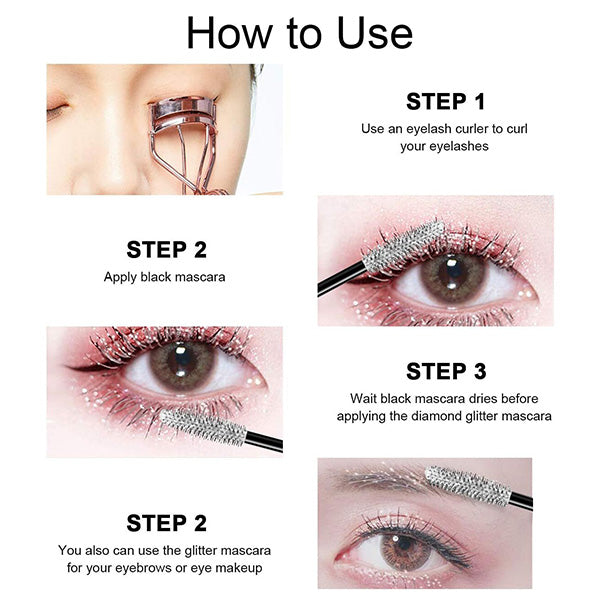 How to Use

STEP 1
Use an eyelash curler to curl your eyelashes

STEP 2
Apply black mascara

STEP 3
Wait black mascara dries before applying the diamond glitter mascara

STEP 2
You also can use the glitter mascara for your eyebrows or eye makeup