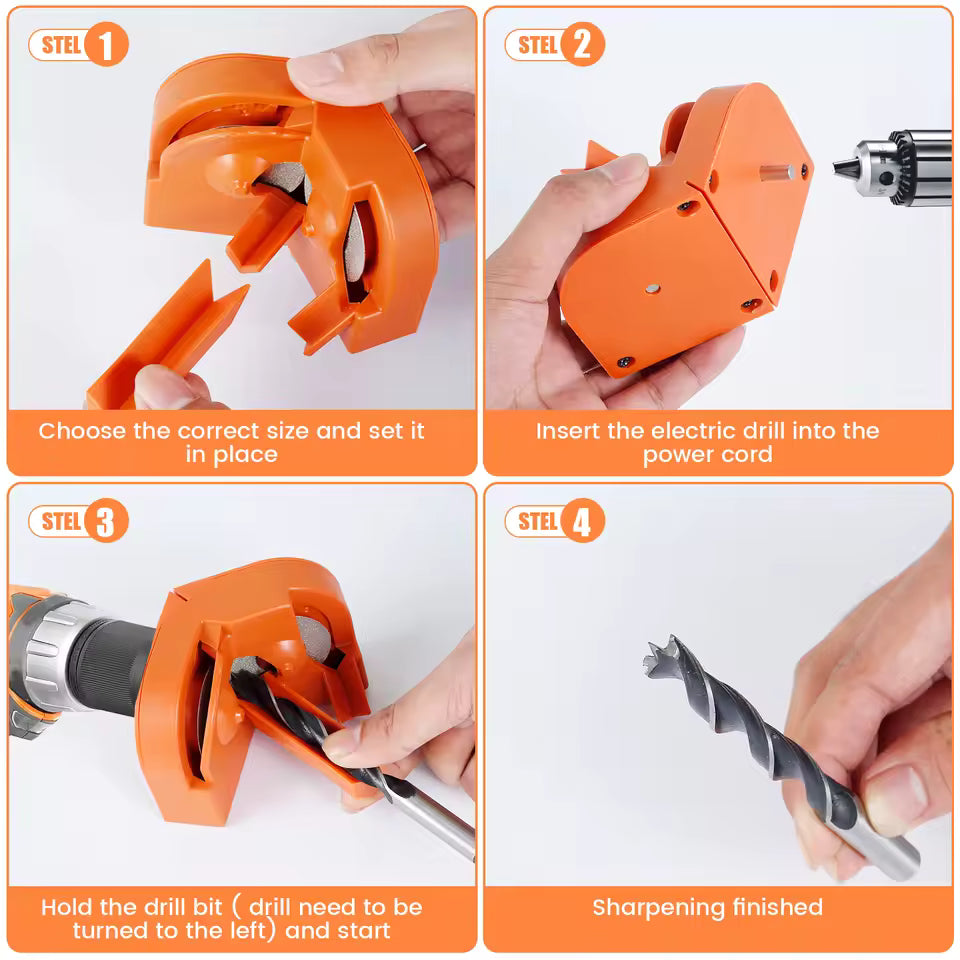 STEL 1

Choose the correct size and set it in place

STEL 2

Insert the electric drill into the power cord

STEL 3

Hold the drill bit ( drill need to be turned to the left) and start

STEL 4

Sharpening finished