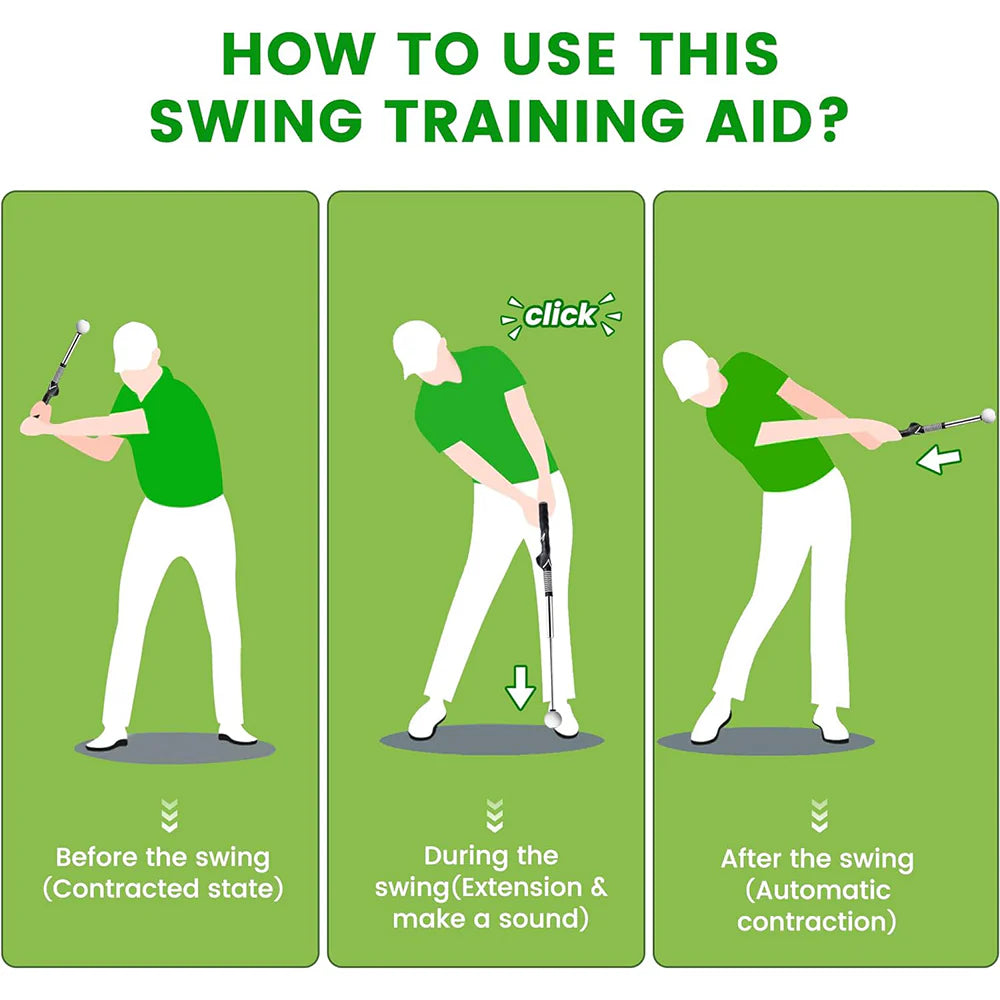 HOW TO USE THIS SWING TRAINING AID?

Before the swing (Contracted state)

click

During the swing(Extension & make a sound)

After the swing (Automatic contraction)