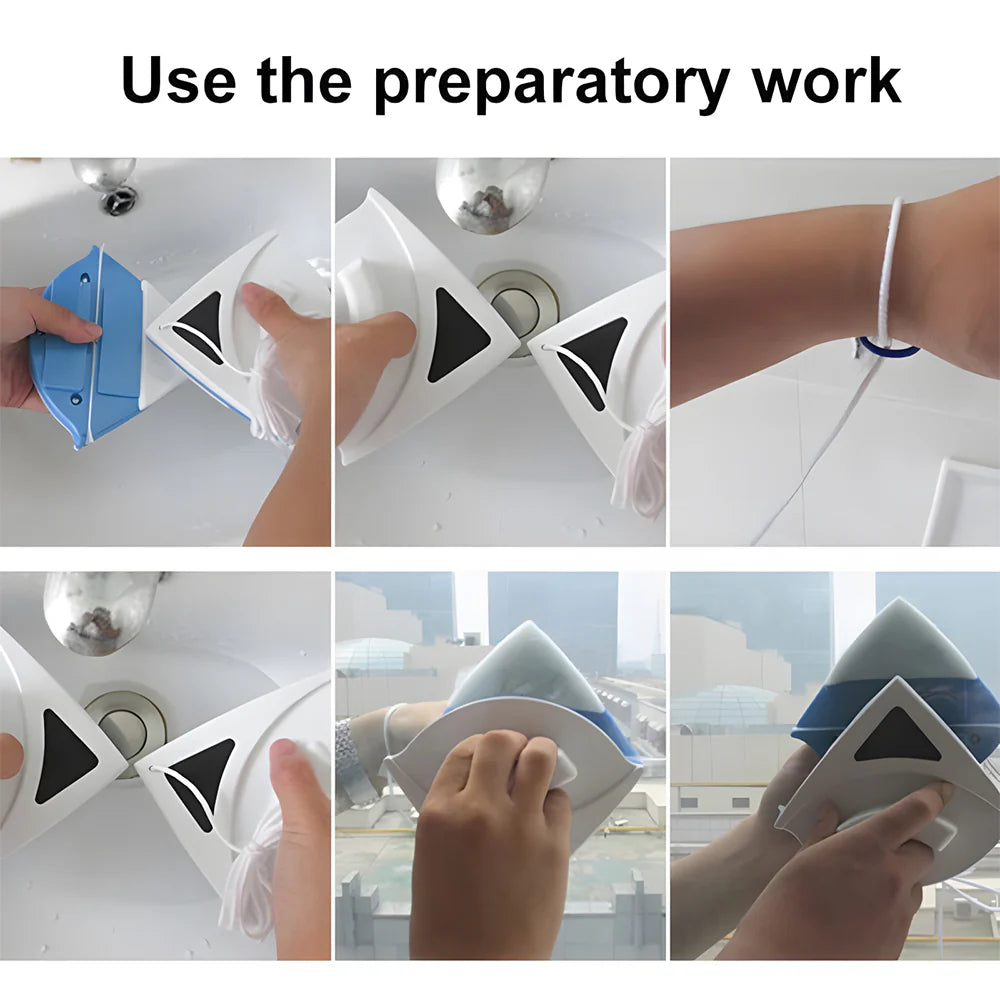 Use the preparatory work