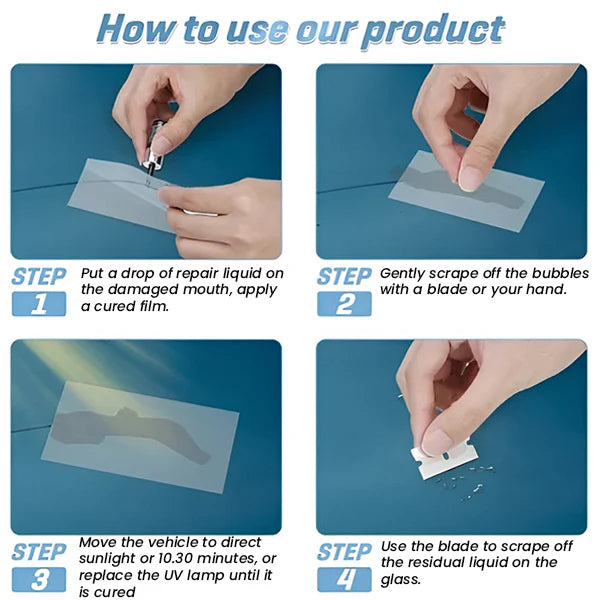 How to use our product

STEP 1 Put a drop of repair liquid on the damaged mouth, apply a cured film.

STEP 2 Gently scrape off the bubbles with a blade or your hand.

STEP 3 Move the vehicle to direct sunlight or 10.30 minutes, or replace the UV lamp until it is cured

STEP 4 Use the blade to scrape off the residual liquid on the glass.