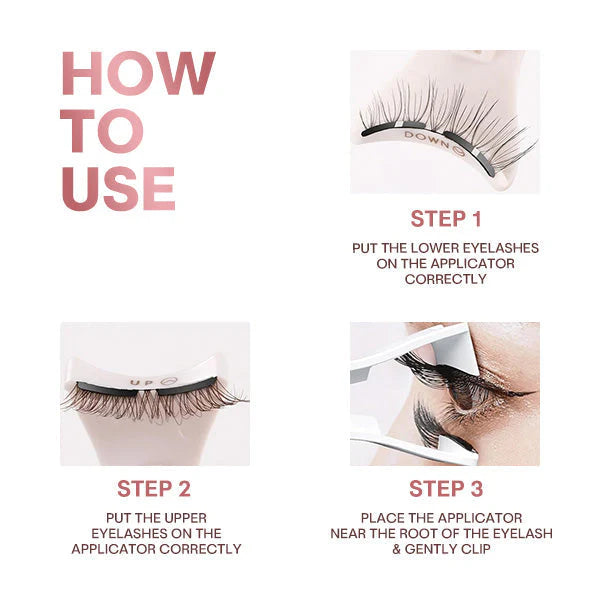 HOW TO USE

DOWN

STEP 1

PUT THE LOWER EYELASHES ON THE APPLICATOR CORRECTLY

UP

STEP 2

PUT THE UPPER EYELASHES ON THE APPLICATOR CORRECTLY

STEP 3

PLACE THE APPLICATOR NEAR THE ROOT OF THE EYELASH & GENTLY CLIP