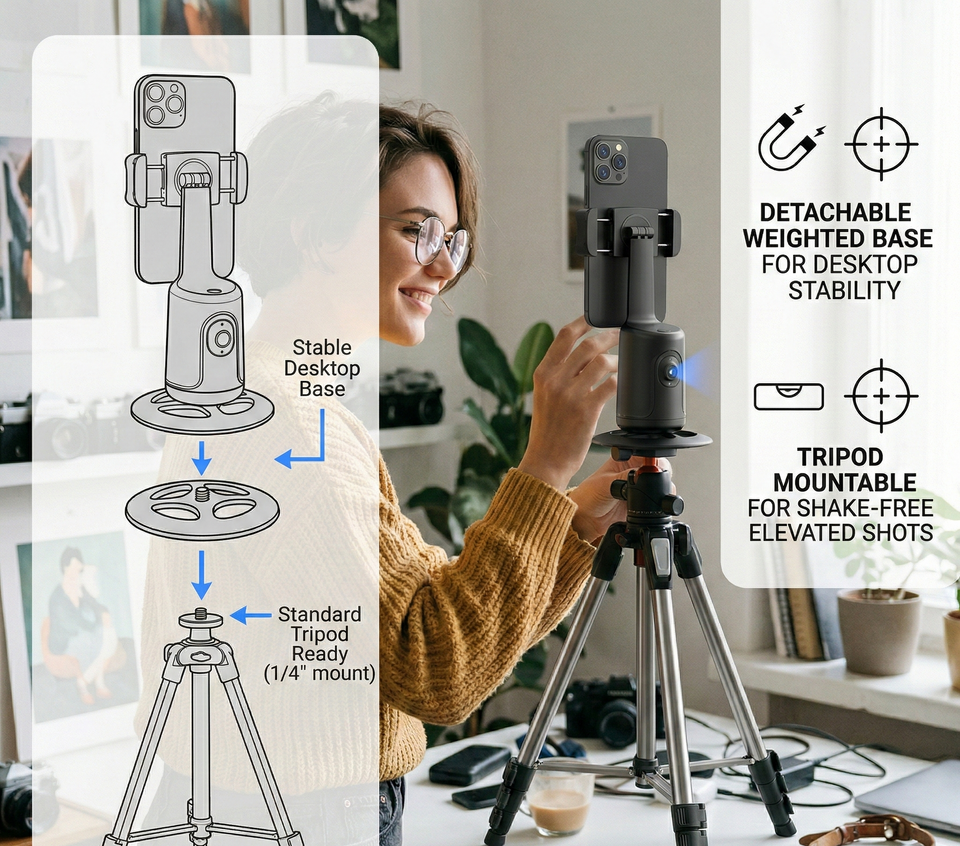 Stable Desktop Base

Standard Tripod Ready (1/4" mount)

DETACHABLE WEIGHTED BASE FOR DESKTOP STABILITY

TRIPOD MOUNTABLE FOR SHAKE-FREE ELEVATED SHOTS