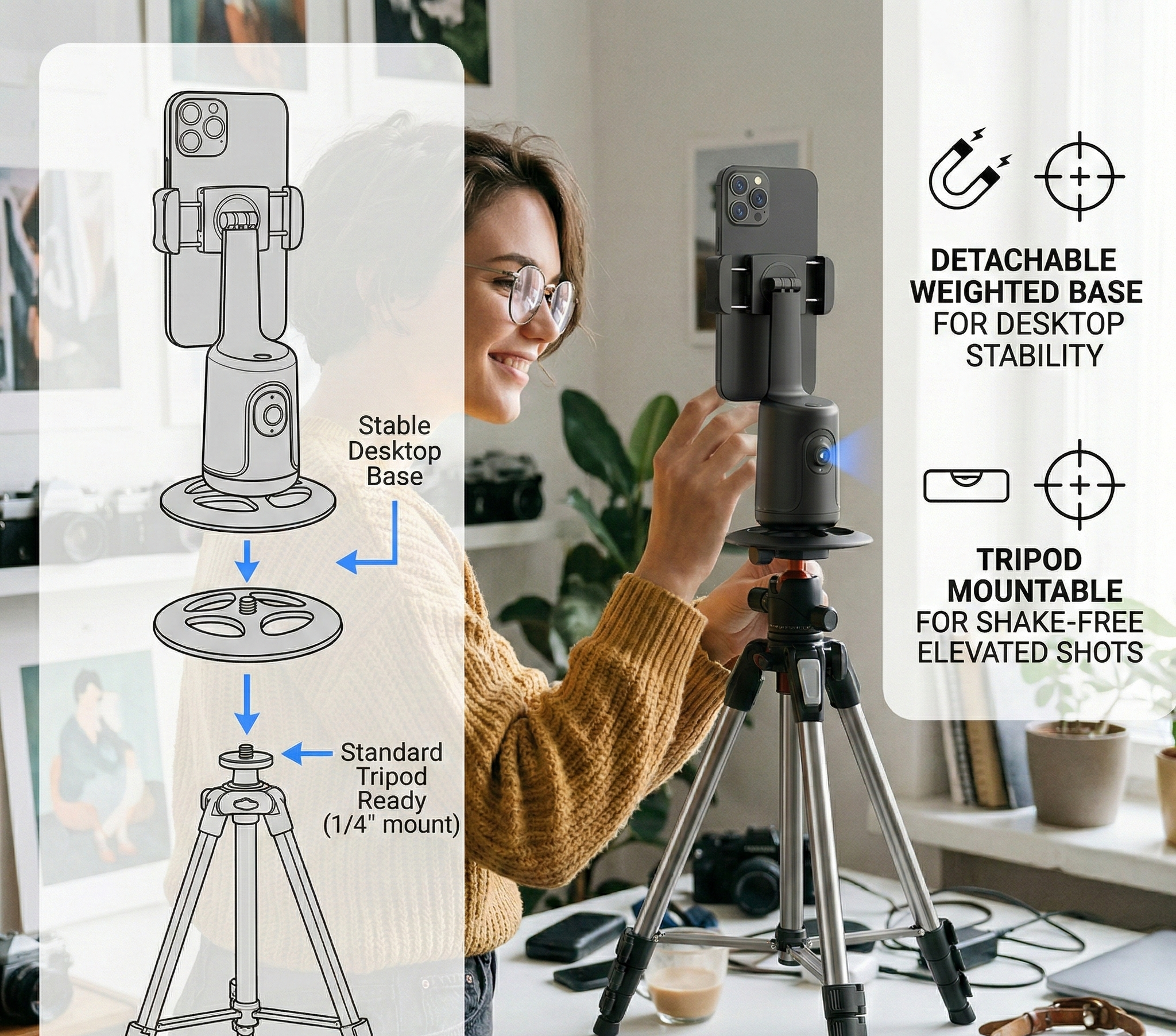 Stable Desktop Base

Standard Tripod Ready (1/4" mount)

DETACHABLE WEIGHTED BASE FOR DESKTOP STABILITY

TRIPOD MOUNTABLE FOR SHAKE-FREE ELEVATED SHOTS