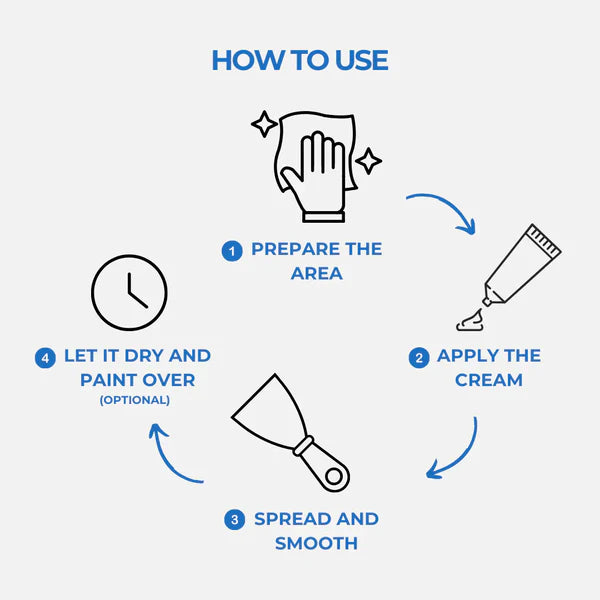 HOW TO USE

1 PREPARE THE AREA

2 APPLY THE CREAM

3 SPREAD AND SMOOTH

4 LET IT DRY AND PAINT OVER (OPTIONAL)