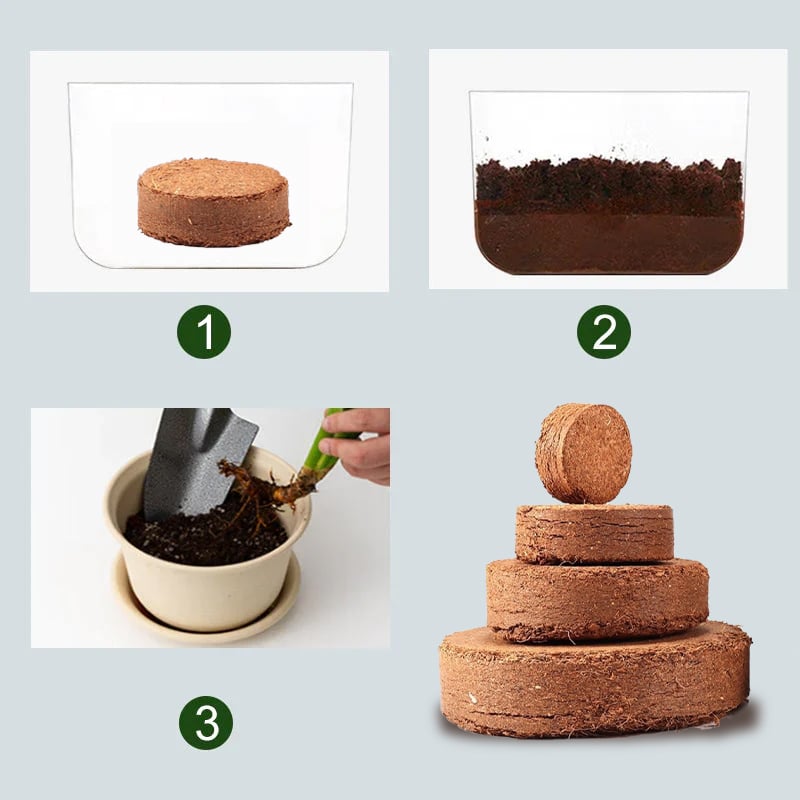 1

2

3