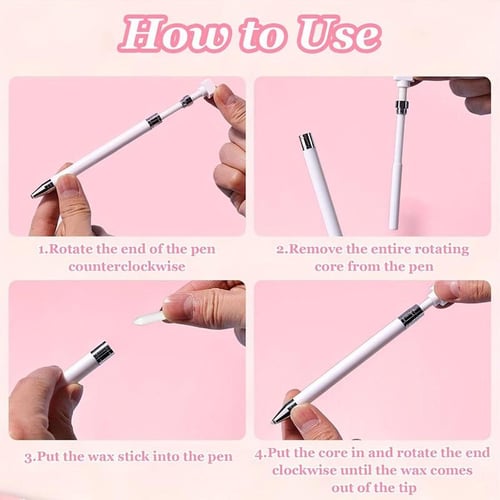 How to Use

1.Rotate the end of the pen counterclockwise

2.Remove the entire rotating core from the pen

3.Put the wax stick into the pen

4.Put the core in and rotate the end clockwise until the wax comes out of the tip