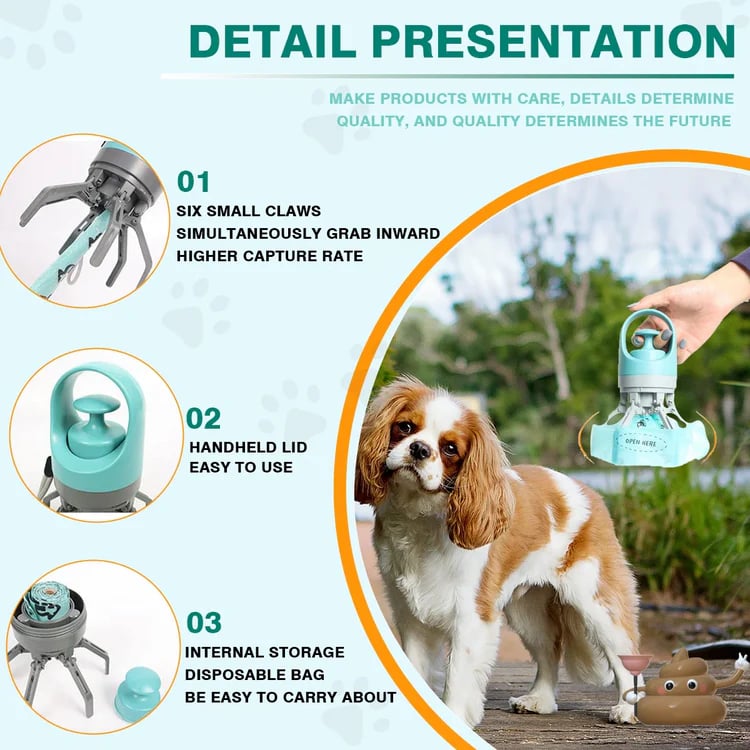 DETAIL PRESENTATION

MAKE PRODUCTS WITH CARE, DETAILS DETERMINE QUALITY, AND QUALITY DETERMINES THE FUTURE

01
SIX SMALL CLAWS
SIMULTANEOUSLY GRAB INWARD
HIGHER CAPTURE RATE

02
HANDHELD LID
EASY TO USE

03
INTERNAL STORAGE
DISPOSABLE BAG
BE EASY TO CARRY ABOUT

OPEN HERE