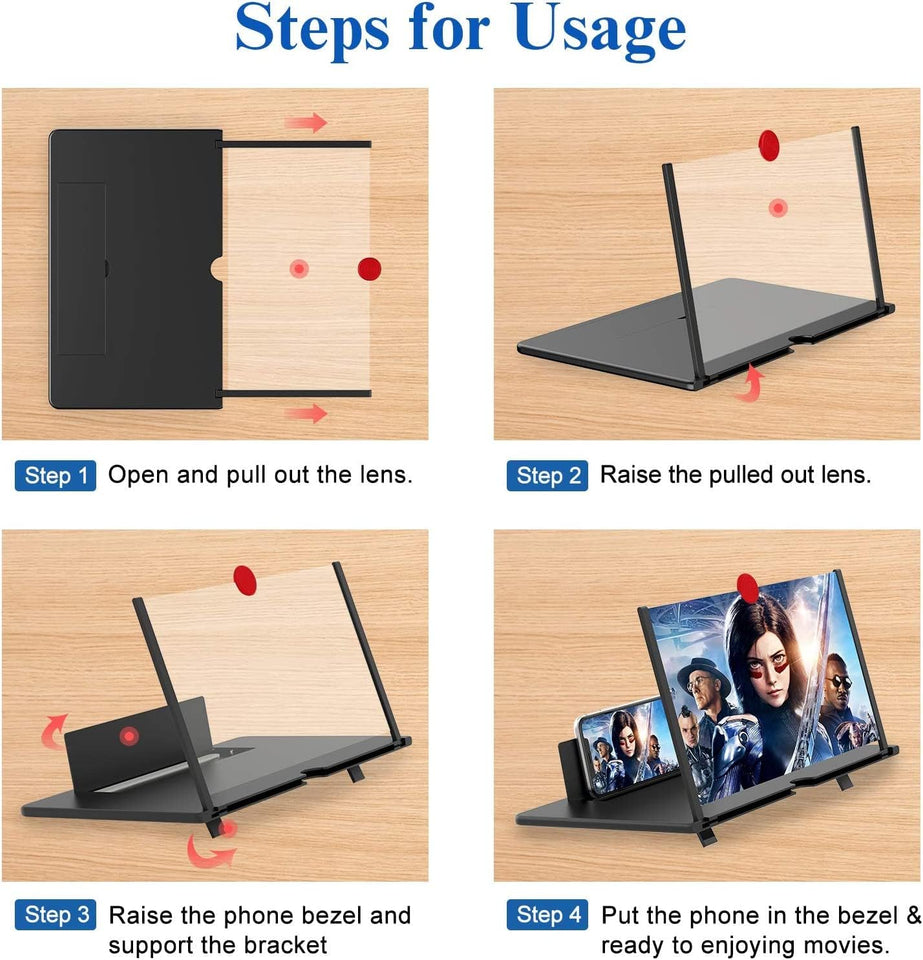 Steps for Usage

Step 1 Open and pull out the lens.

Step 2 Raise the pulled out lens.

Step 3 Raise the phone bezel and support the bracket

Step 4 Put the phone in the bezel & ready to enjoying movies.