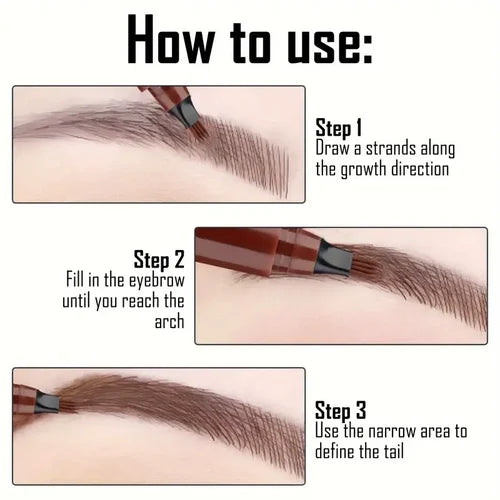 How to use:

Step 1
Draw a strands along the growth direction

Step 2
Fill in the eyebrow until you reach the arch

Step 3
Use the narrow area to define the tail