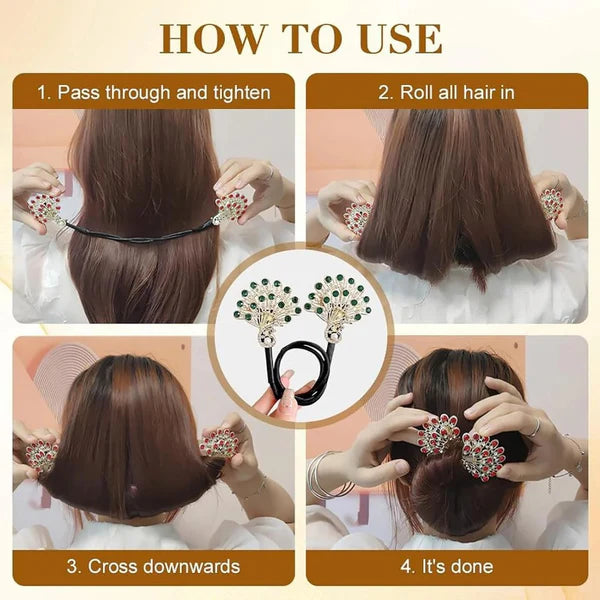 HOW TO USE

1. Pass through and tighten

2. Roll all hair in

3. Cross downwards

4. It's done