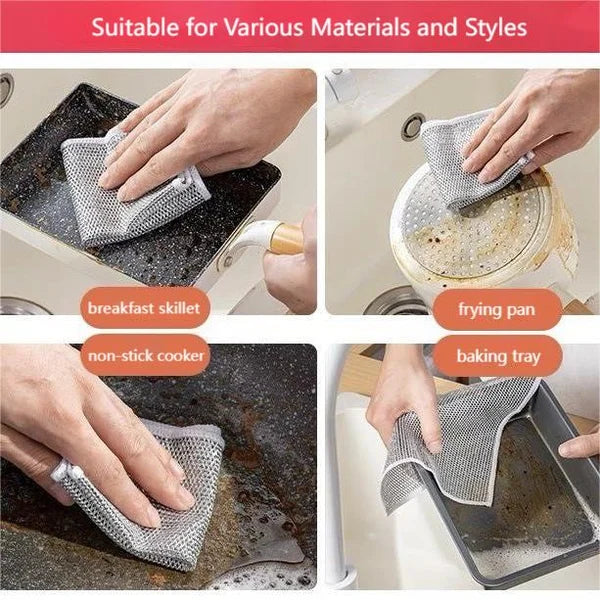 Suitable for Various Materials and Styles

breakfast skillet

frying pan

non-stick cooker

baking tray