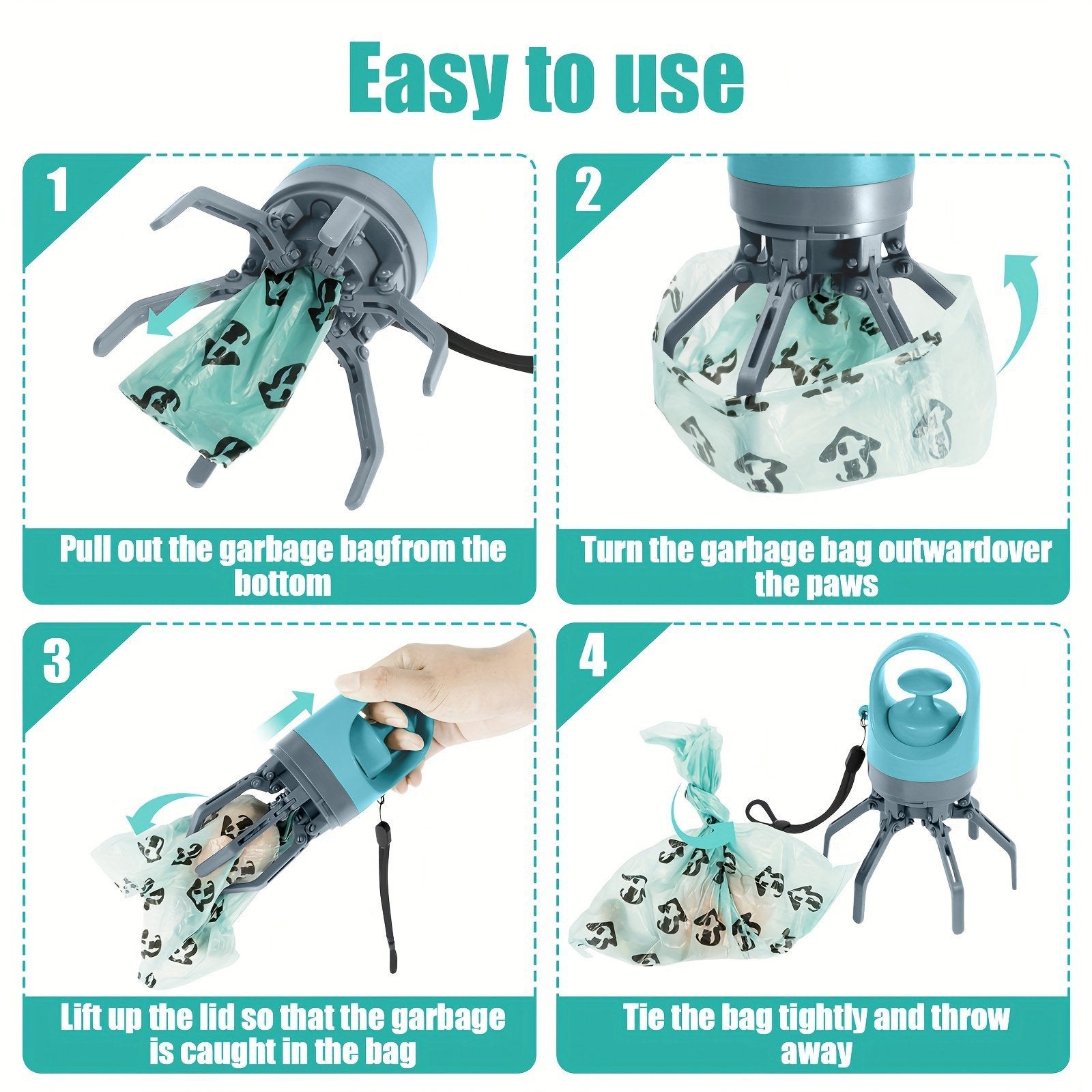 Easy to use

1

Pull out the garbage bagfrom the bottom

2

Turn the garbage bag outwardover the paws

3

Lift up the lid so that the garbage is caught in the bag

4

Tie the bag tightly and throw away