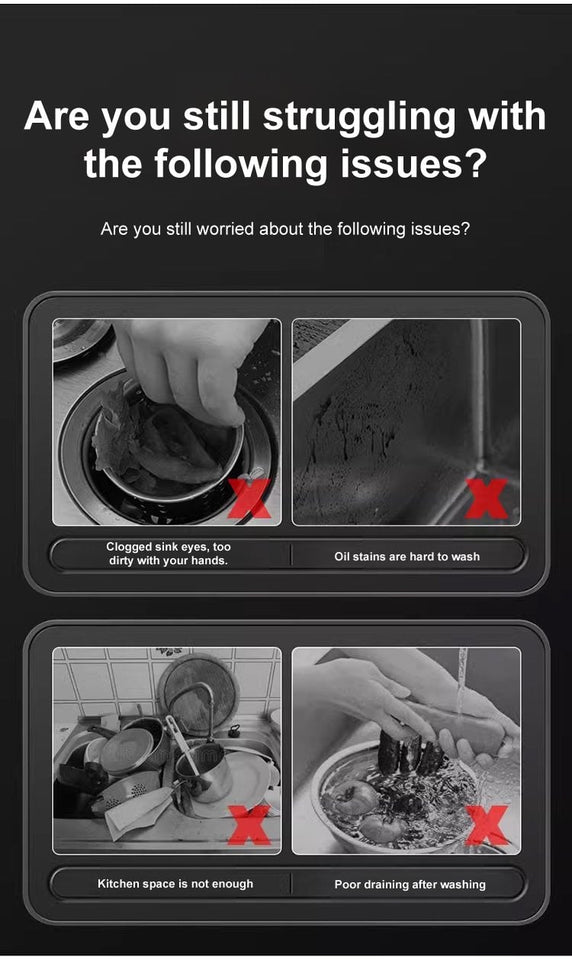 Are you still struggling with the following issues?

Are you still worried about the following issues?

Clogged sink eyes, too dirty with your hands.

Oil stains are hard to wash

Kitchen space is not enough

Poor draining after washing