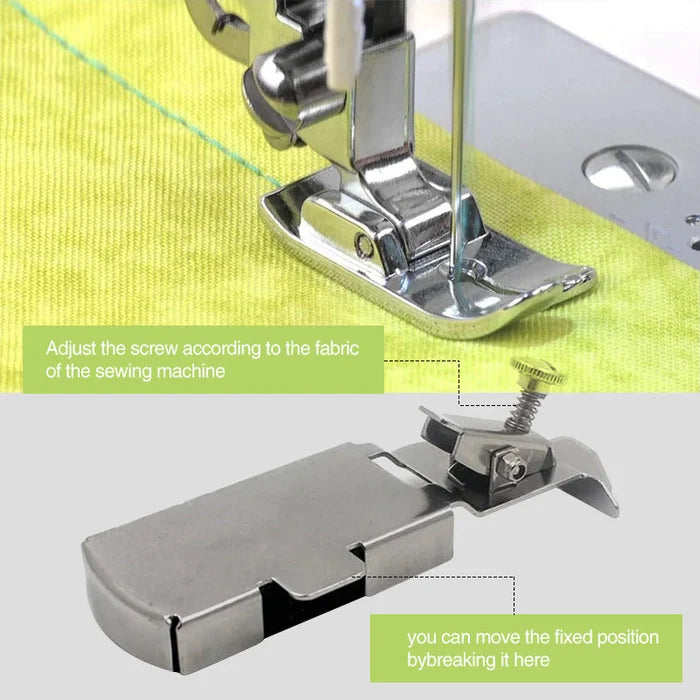 Adjust the screw according to the fabric of the sewing machine

you can move the fixed position bybreaking it here