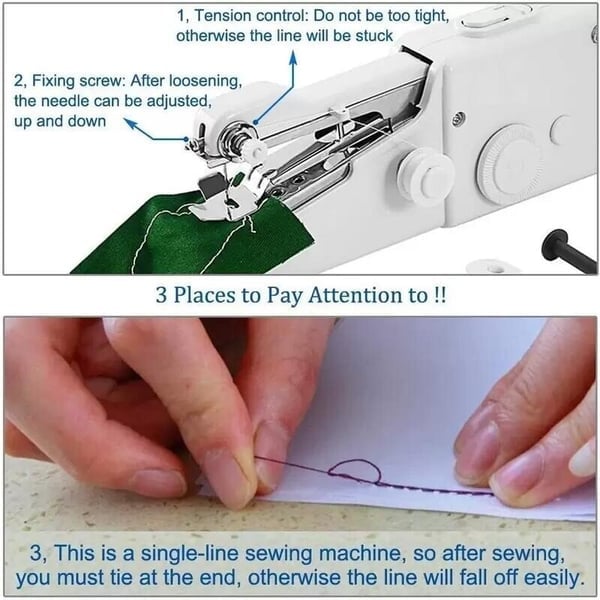 1, Tension control: Do not be too tight, otherwise the line will be stuck

2, Fixing screw: After loosening, the needle can be adjusted, up and down

3 Places to Pay Attention to !!

3, This is a single-line sewing machine, so after sewing, you must tie at the end, otherwise the line will fall off easily.