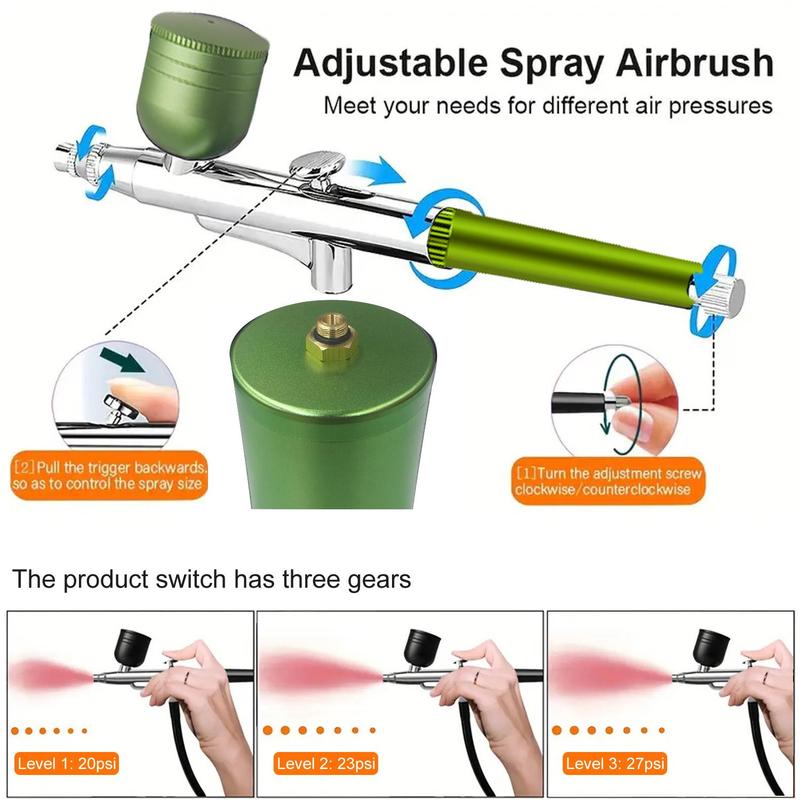 Adjustable Spray Airbrush

Meet your needs for different air pressures

[2]Pull the trigger backwards, so as to control the spray size

[1]Turn the adjustment screw clockwise/counterclockwise

The product switch has three gears

Level 1: 20psi

Level 2: 23psi

Level 3: 27psi