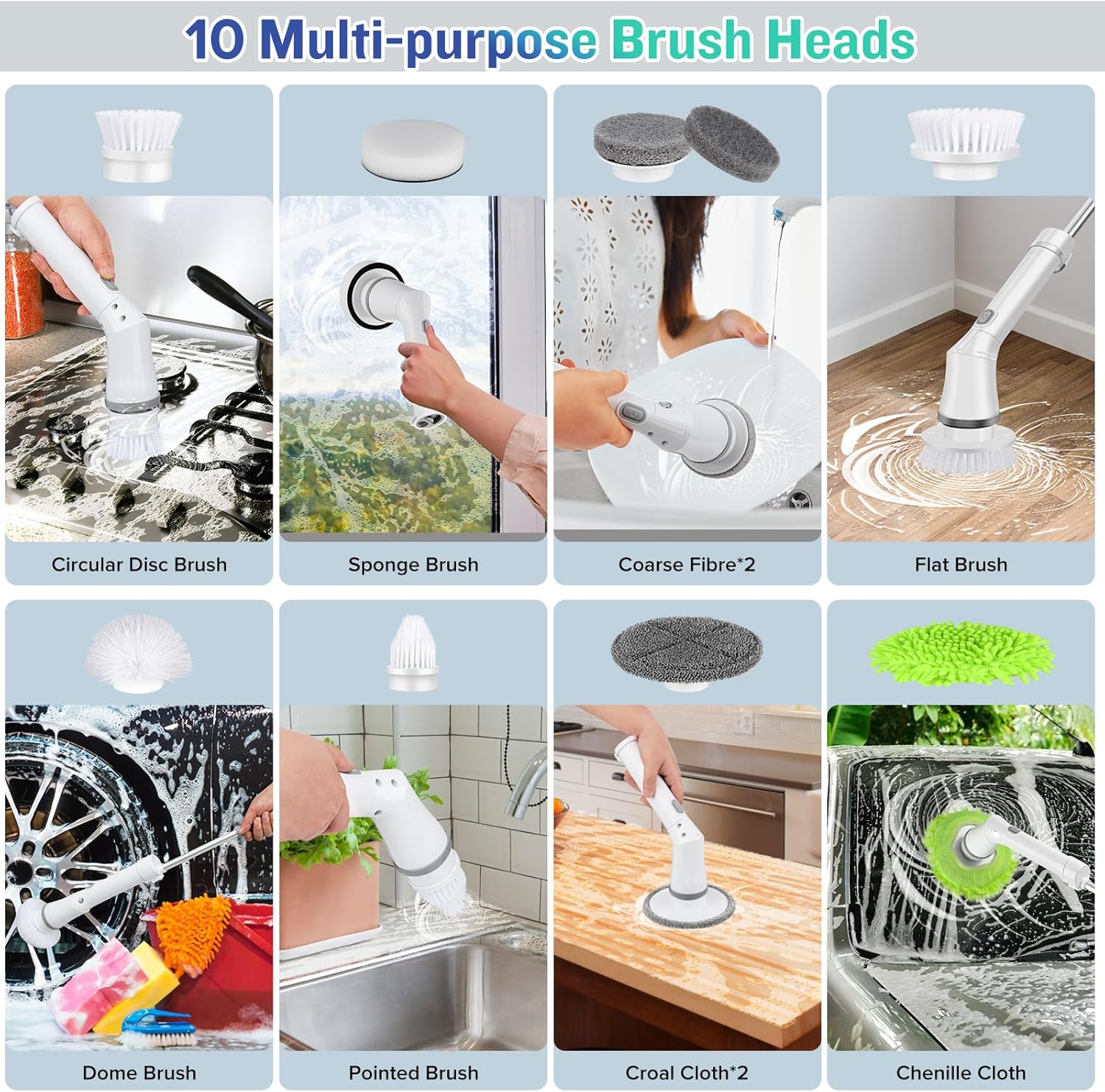 10 Multi-purpose Brush Heads

Circular Disc Brush

Sponge Brush

Coarse Fibre*2

Flat Brush

Dome Brush

Pointed Brush

Croal Cloth*2

Chenille Cloth