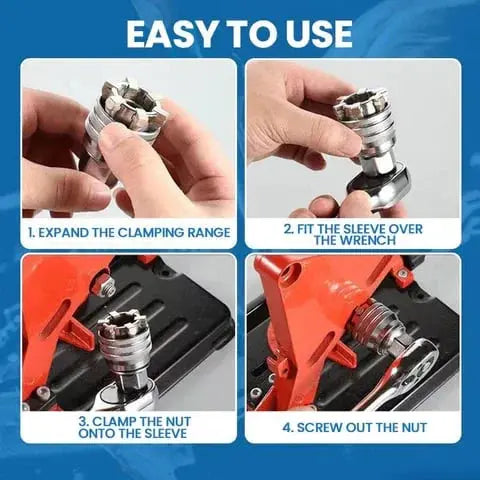 EASY TO USE

1. EXPAND THE CLAMPING RANGE

2. FIT THE SLEEVE OVER THE WRENCH

3. CLAMP THE NUT ONTO THE SLEEVE

4. SCREW OUT THE NUT