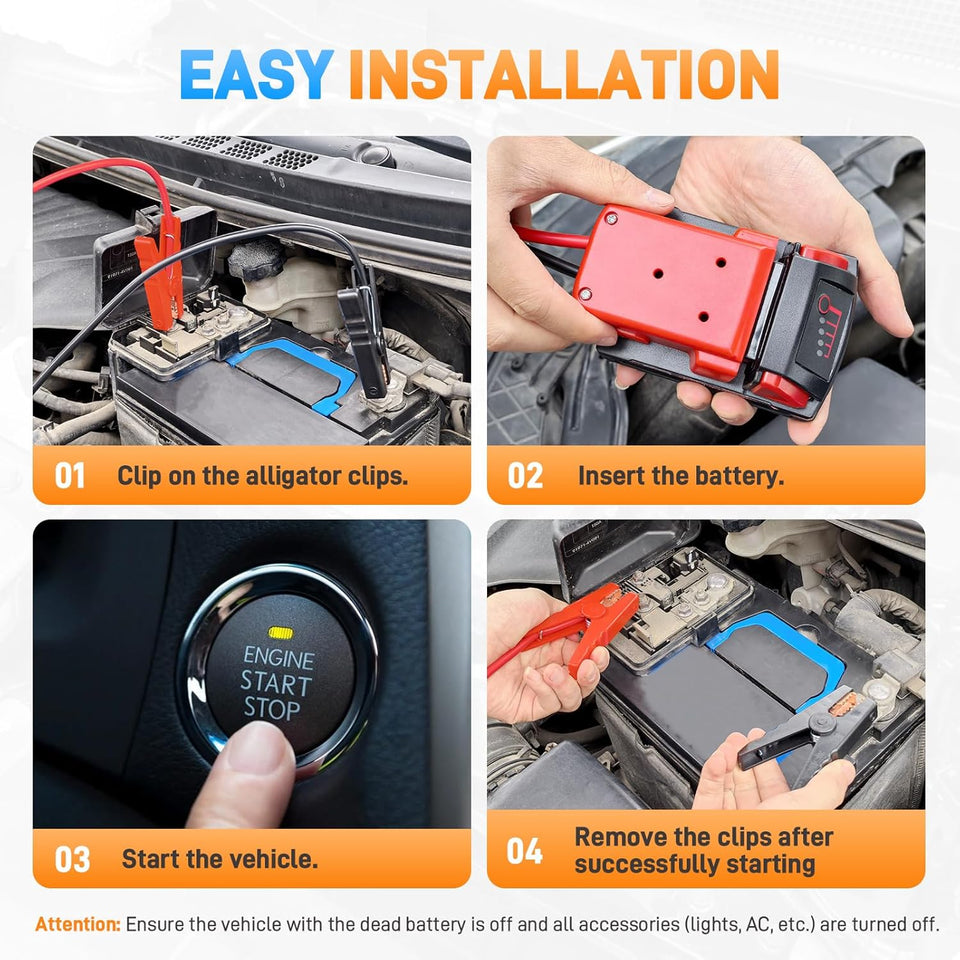 EASY INSTALLATION

01 Clip on the alligator clips.

02 Insert the battery.

ENGINE START STOP

03 Start the vehicle.

04 Remove the clips after successfully starting

Attention: Ensure the vehicle with the dead battery is off and all accessories (lights, AC, etc.) are turned off.