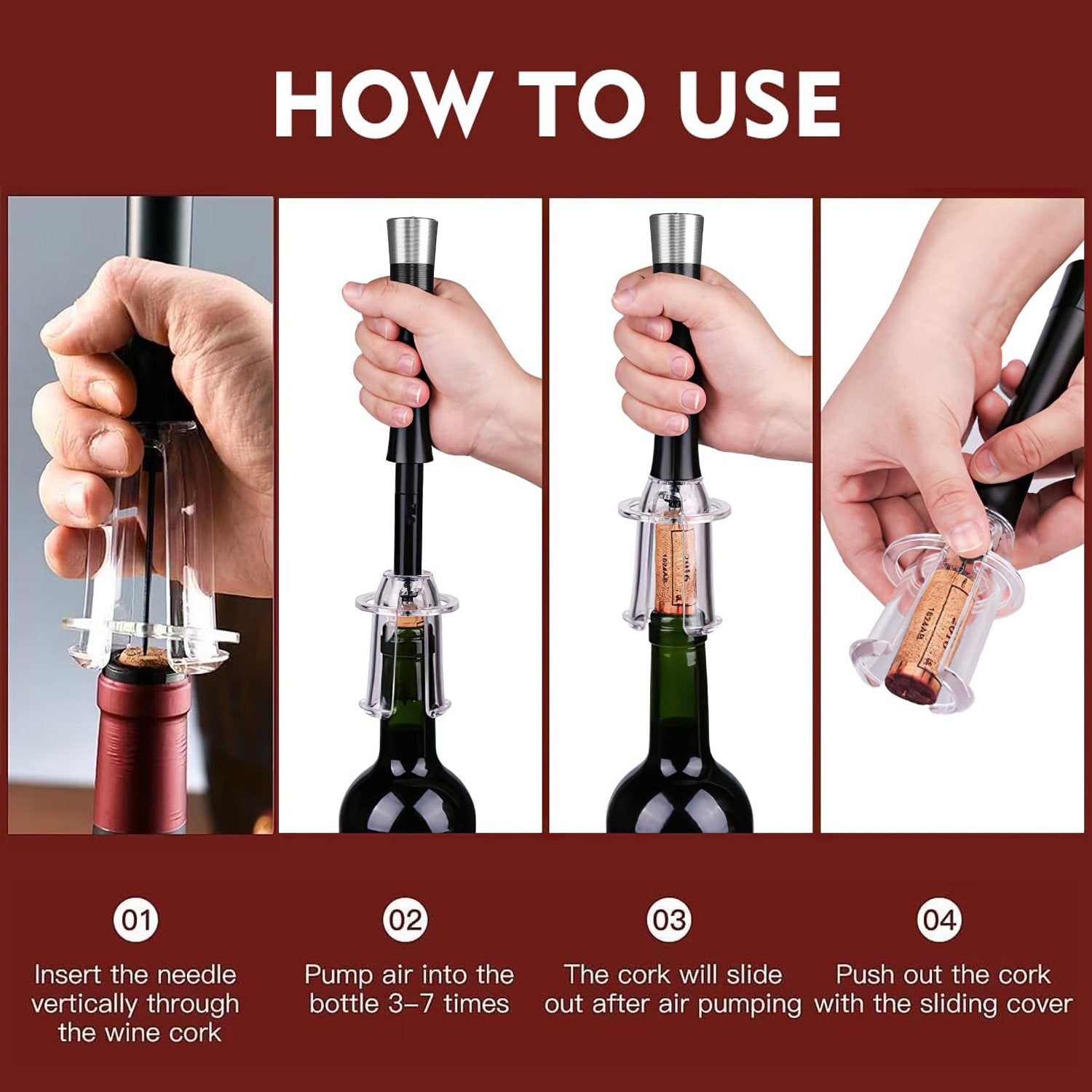 HOW TO USE

01
Insert the needle vertically through the wine cork

02
Pump air into the bottle 3–7 times

03
The cork will slide out after air pumping

04
Push out the cork with the sliding cover