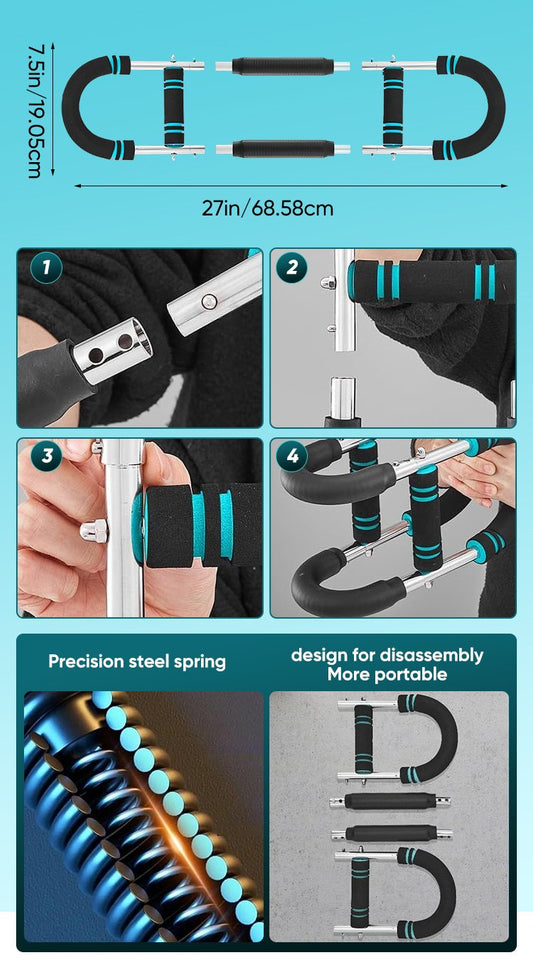 7.5in/19.05cm

27in/68.58cm

1

2

3

4

Precision steel spring

design for disassembly
More portable