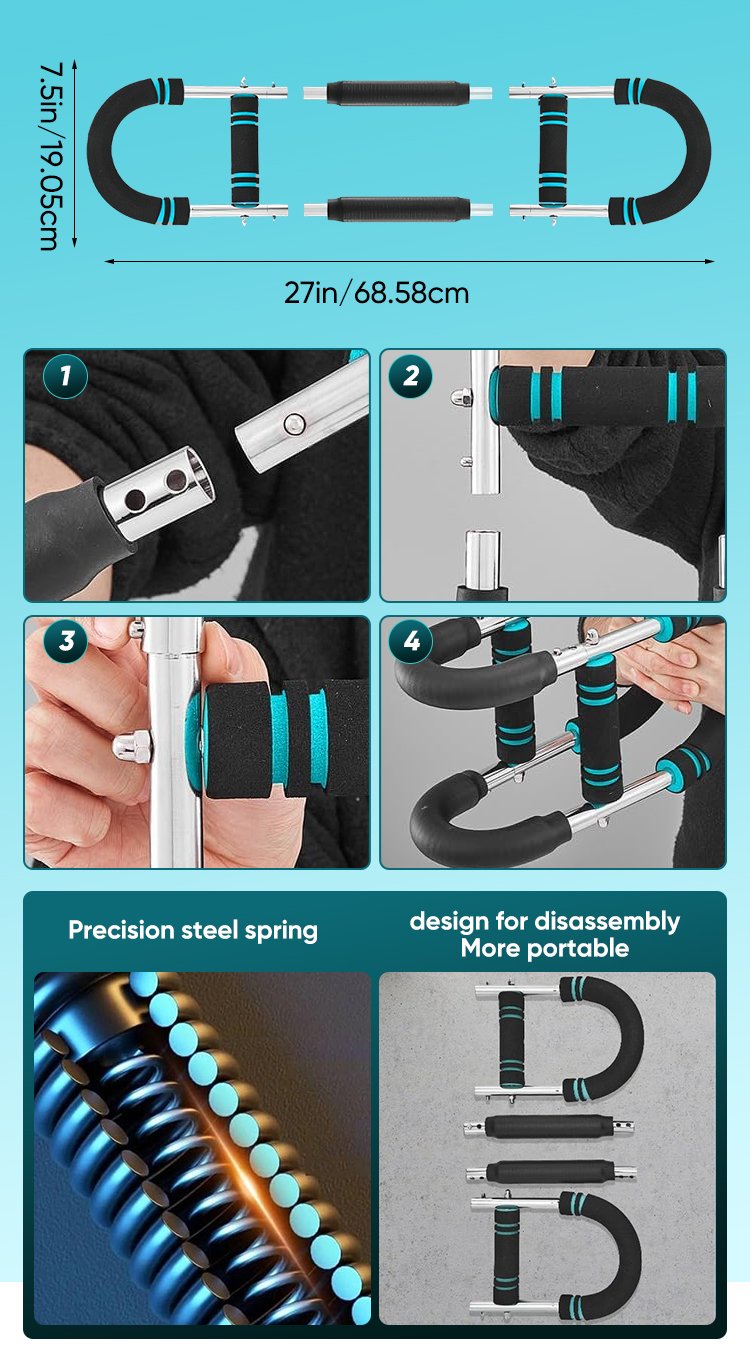 7.5in/19.05cm

27in/68.58cm

1

2

3

4

Precision steel spring

design for disassembly
More portable