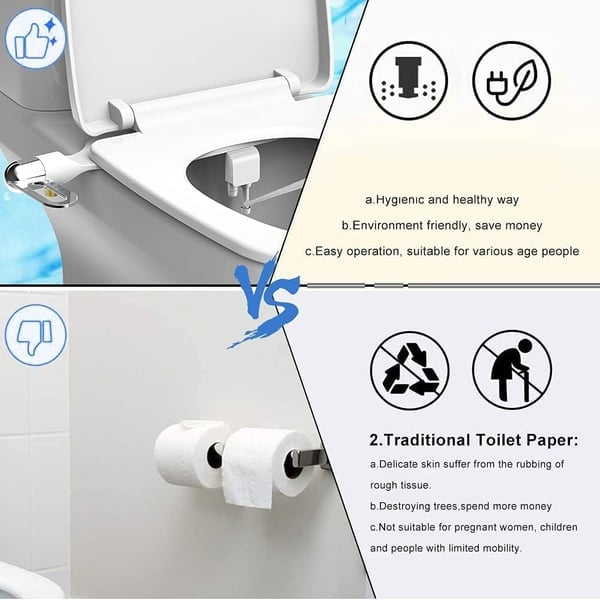 a.Hygienic and healthy way

b.Environment friendly, save money

c.Easy operation, suitable for various age people

VS

2.Traditional Toilet Paper:

a.Delicate skin suffer from the rubbing of rough tissue.

b.Destroying trees,spend more money

c.Not suitable for pregnant women, children and people with limited mobility.