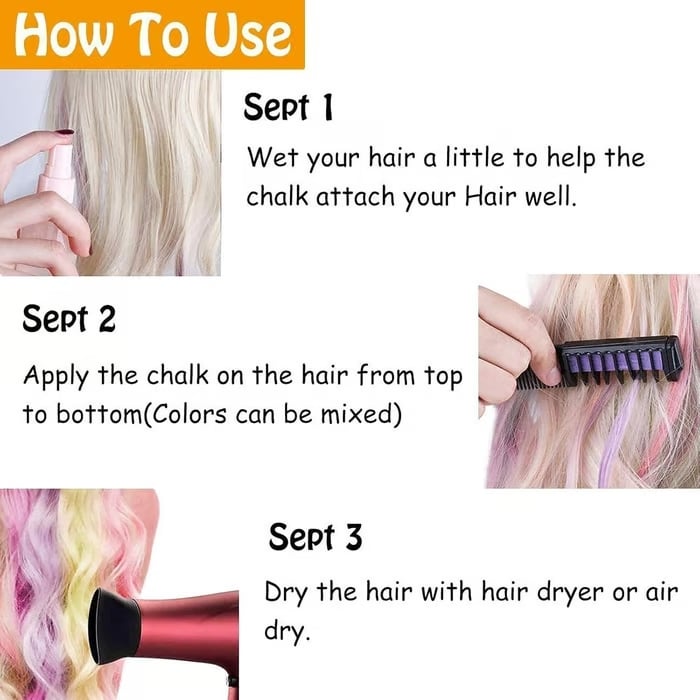 How To Use

Sept 1

Wet your hair a little to help the chalk attach your Hair well.

Sept 2

Apply the chalk on the hair from top to bottom(Colors can be mixed)

Sept 3

Dry the hair with hair dryer or air dry.