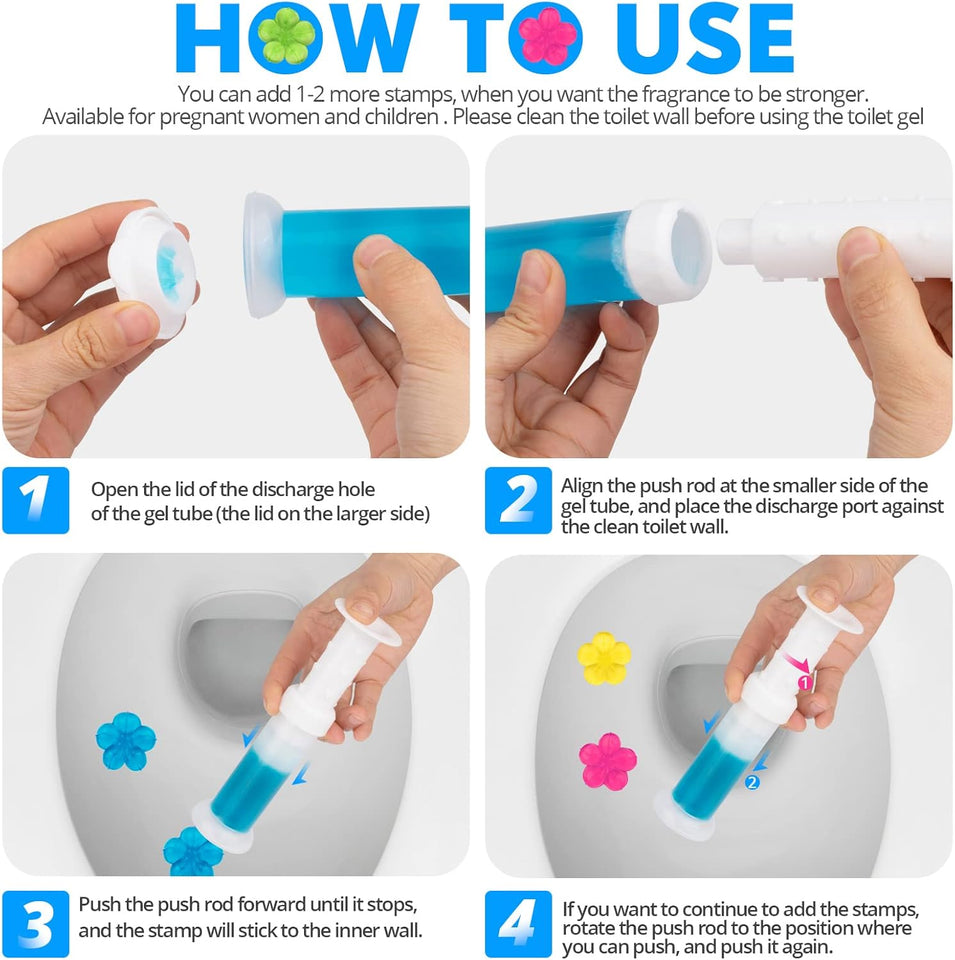 HOW TO USE

You can add 1-2 more stamps, when you want the fragrance to be stronger. Available for pregnant women and children . Please clean the toilet wall before using the toilet gel

1 Open the lid of the discharge hole of the gel tube (the lid on the larger side)

2 Align the push rod at the smaller side of the gel tube, and place the discharge port against the clean toilet wall.

1

2

3 Push the push rod forward until it stops, and the stamp will stick to the inner wall.

4 If you want to continue to add the stamps, rotate the push rod to the position where you can push, and push it again.