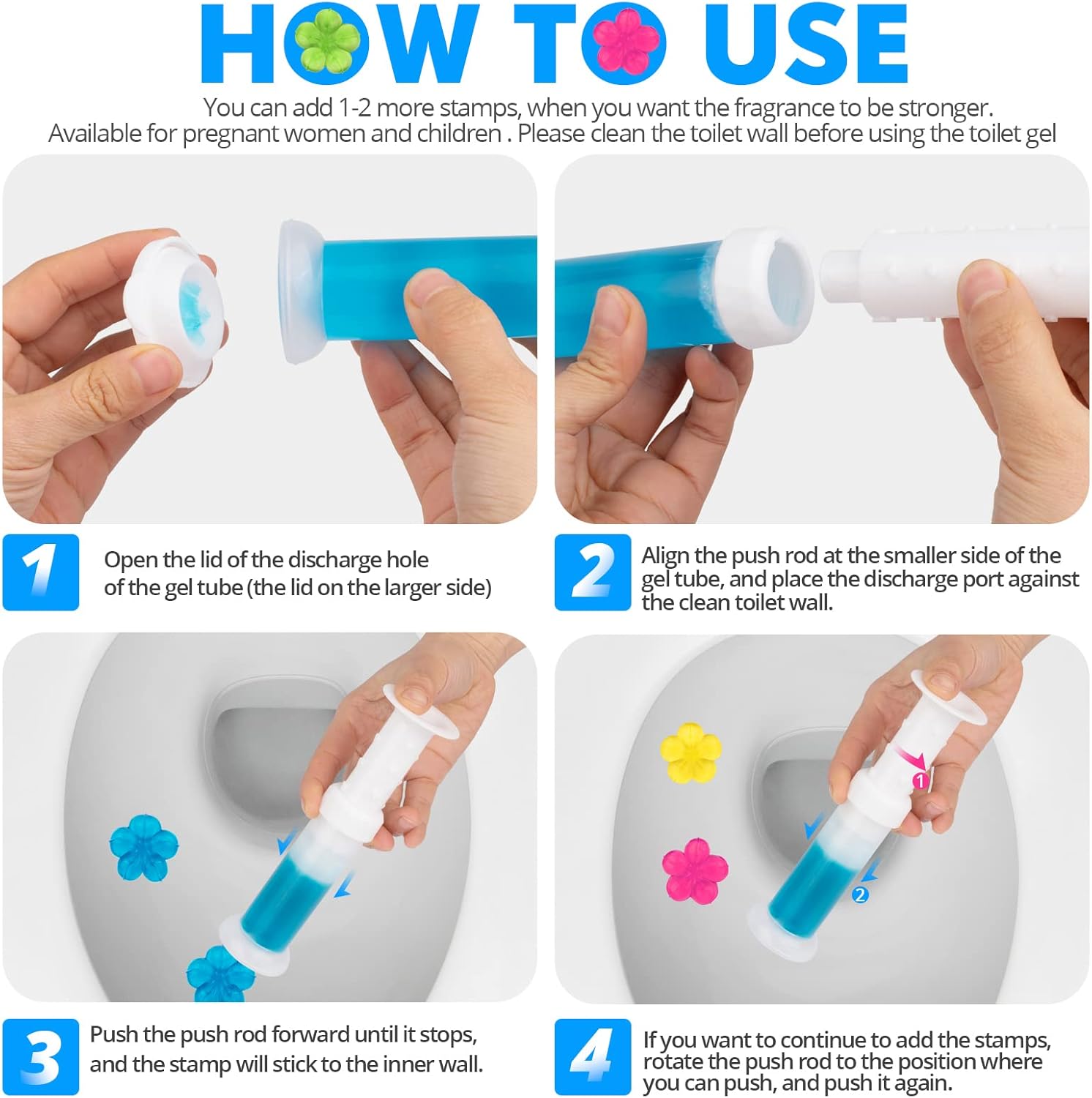 HOW TO USE

You can add 1-2 more stamps, when you want the fragrance to be stronger. Available for pregnant women and children . Please clean the toilet wall before using the toilet gel

1

Open the lid of the discharge hole of the gel tube (the lid on the larger side)

2

Align the push rod at the smaller side of the gel tube, and place the discharge port against the clean toilet wall.

1

2

3

Push the push rod forward until it stops, and the stamp will stick to the inner wall.

4

If you want to continue to add the stamps, rotate the push rod to the position where you can push, and push it again.