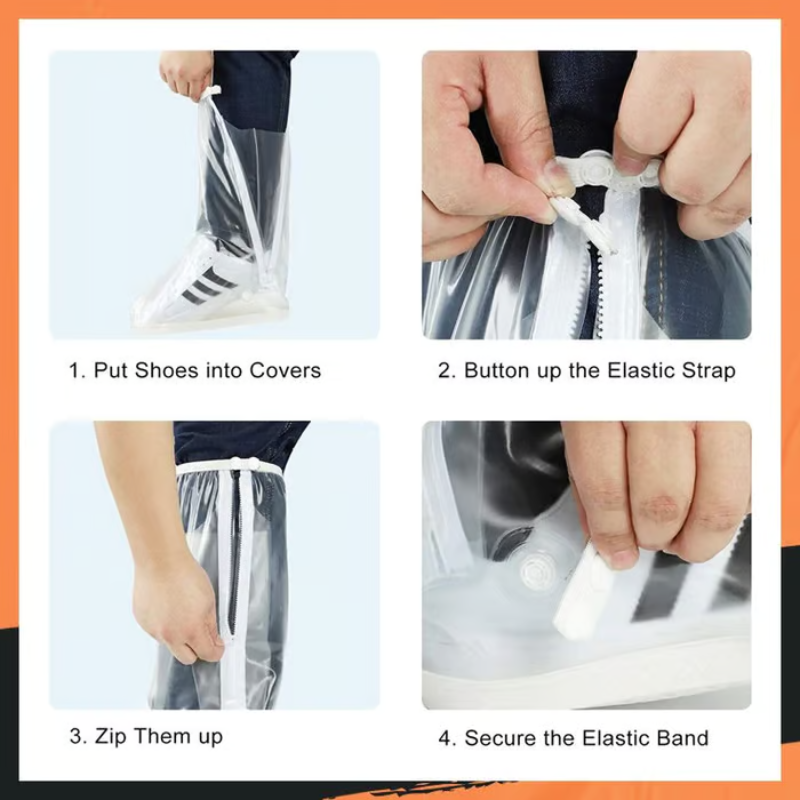 1. Put Shoes into Covers

2. Button up the Elastic Strap

3. Zip Them up

4. Secure the Elastic Band