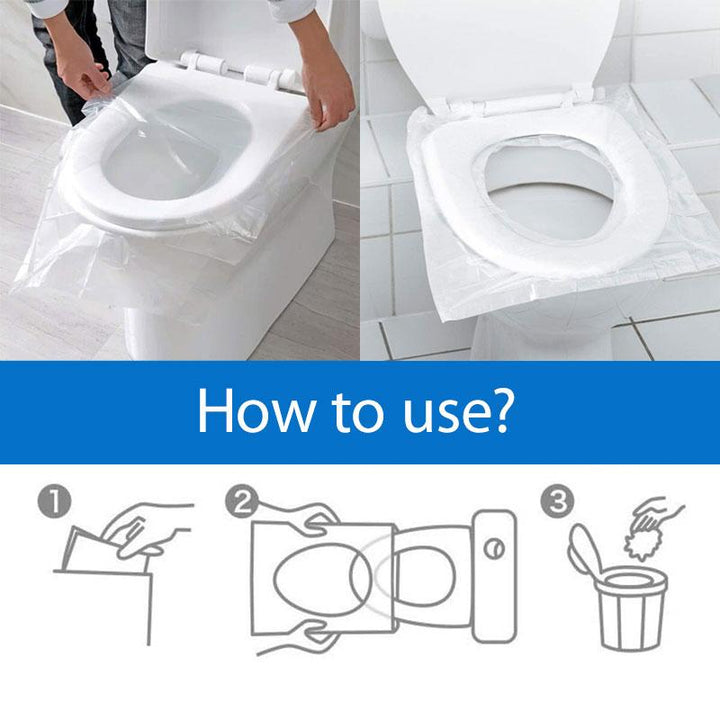 How to use?

1

2

3