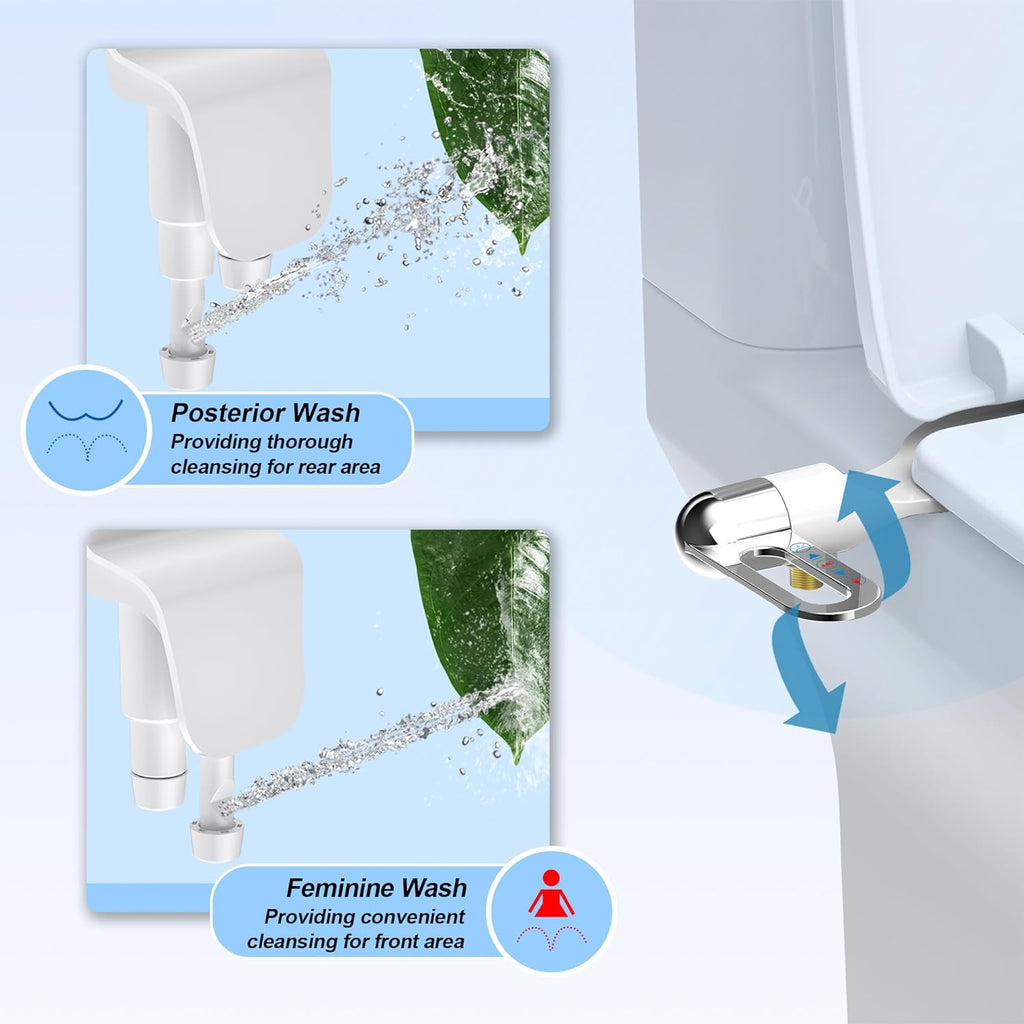 Posterior Wash
Providing thorough cleansing for rear area

Feminine Wash
Providing convenient cleansing for front area