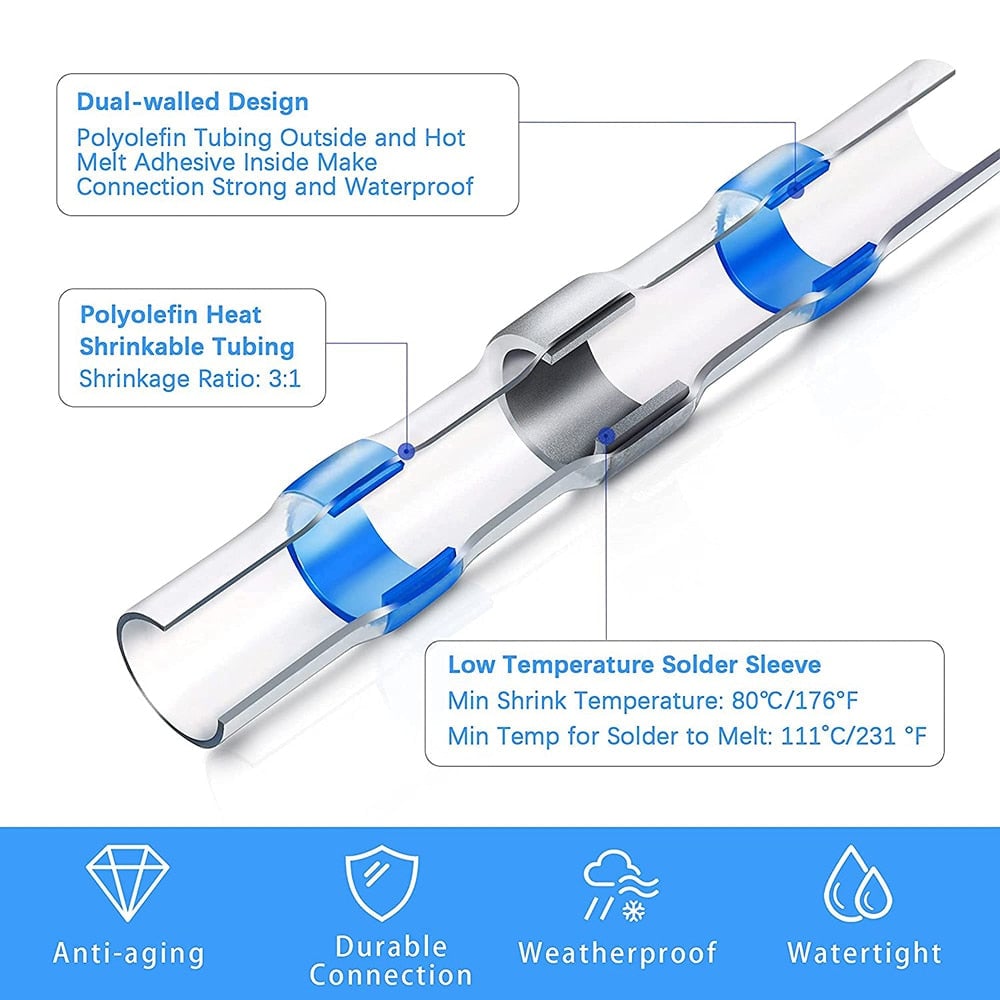 Dual-walled Design
Polyolefin Tubing Outside and Hot Melt Adhesive Inside Make Connection Strong and Waterproof

Polyolefin Heat Shrinkable Tubing
Shrinkage Ratio: 3:1

Low Temperature Solder Sleeve
Min Shrink Temperature: 80℃/176°F
Min Temp for Solder to Melt: 111°C/231 °F

Anti-aging

Durable Connection

Weatherproof

Watertight