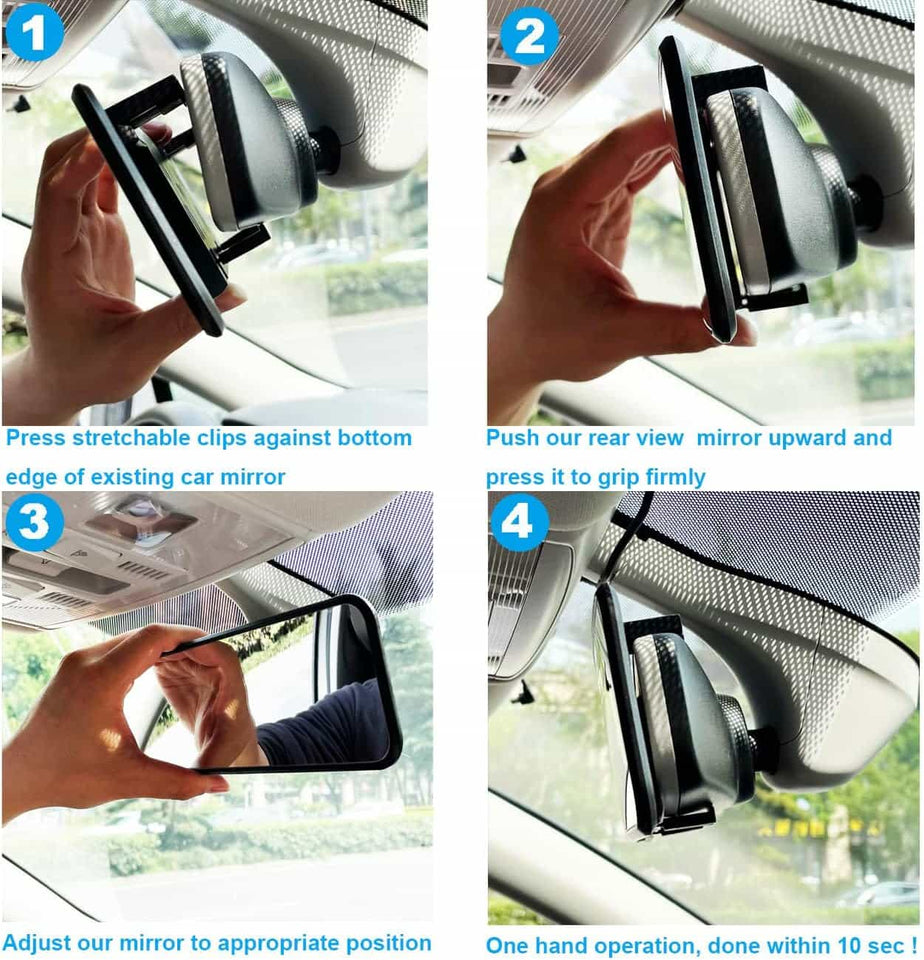 1

Press stretchable clips against bottom edge of existing car mirror

2

Push our rear view mirror upward and press it to grip firmly

3

Adjust our mirror to appropriate position

4

One hand operation, done within 10 sec !