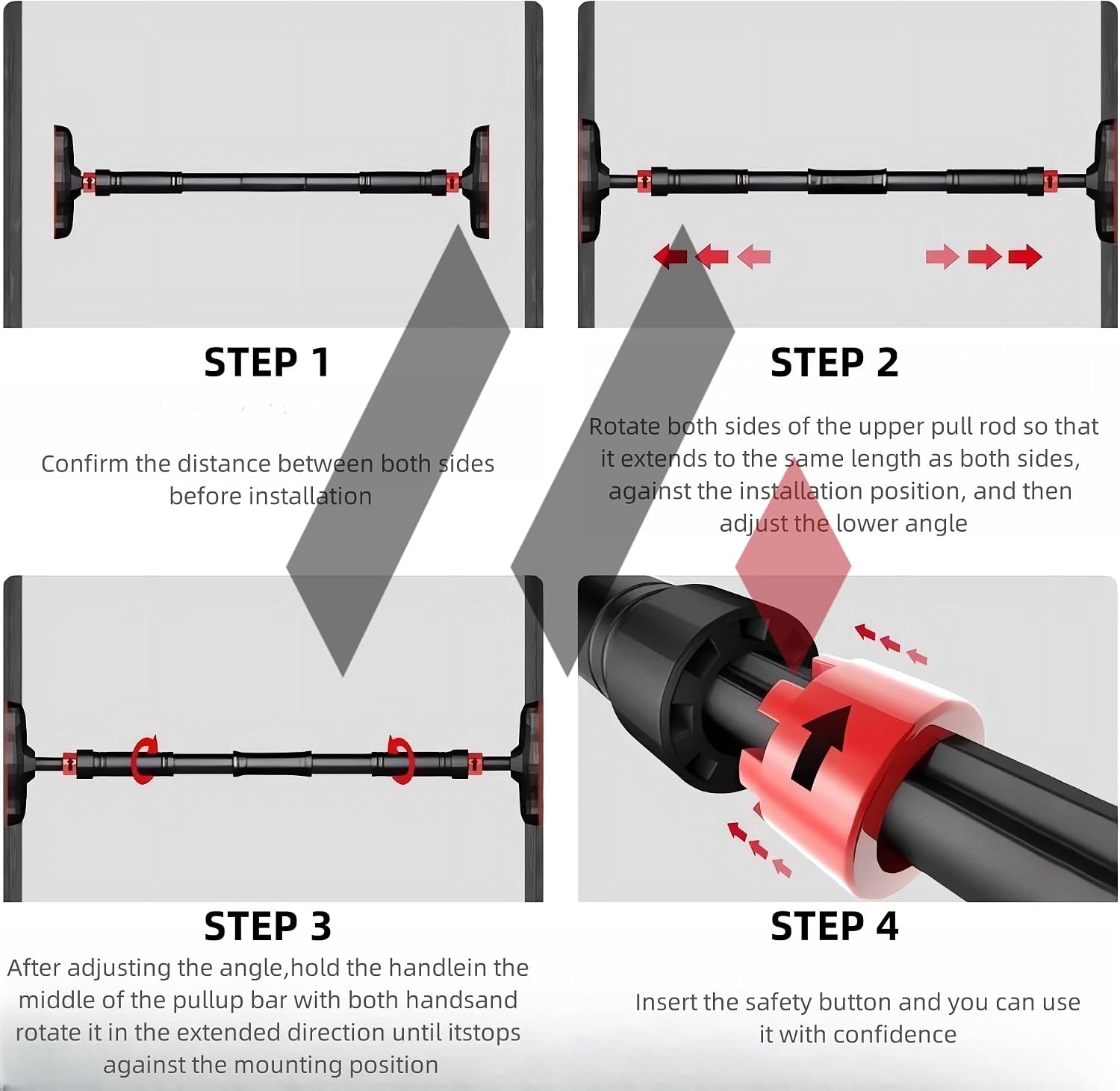 STEP 1

Confirm the distance between both sides before installation

STEP 2

Rotate both sides of the upper pull rod so that it extends to the same length as both sides, against the installation position, and then adjust the lower angle

STEP 3

After adjusting the angle,hold the handlein the middle of the pullup bar with both handsand rotate it in the extended direction until itstops against the mounting position

STEP 4

Insert the safety button and you can use it with confidence