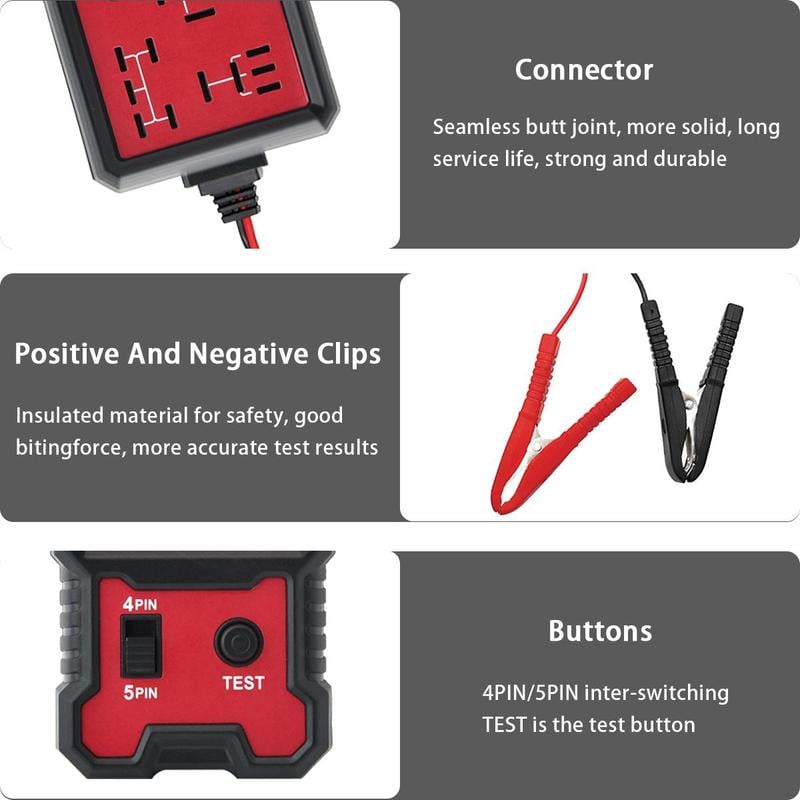 Connector

Seamless butt joint, more solid, long service life, strong and durable

Positive And Negative Clips

Insulated material for safety, good bitingforce, more accurate test results

4PIN

5PIN

TEST

Buttons

4PIN/5PIN inter-switching
TEST is the test button