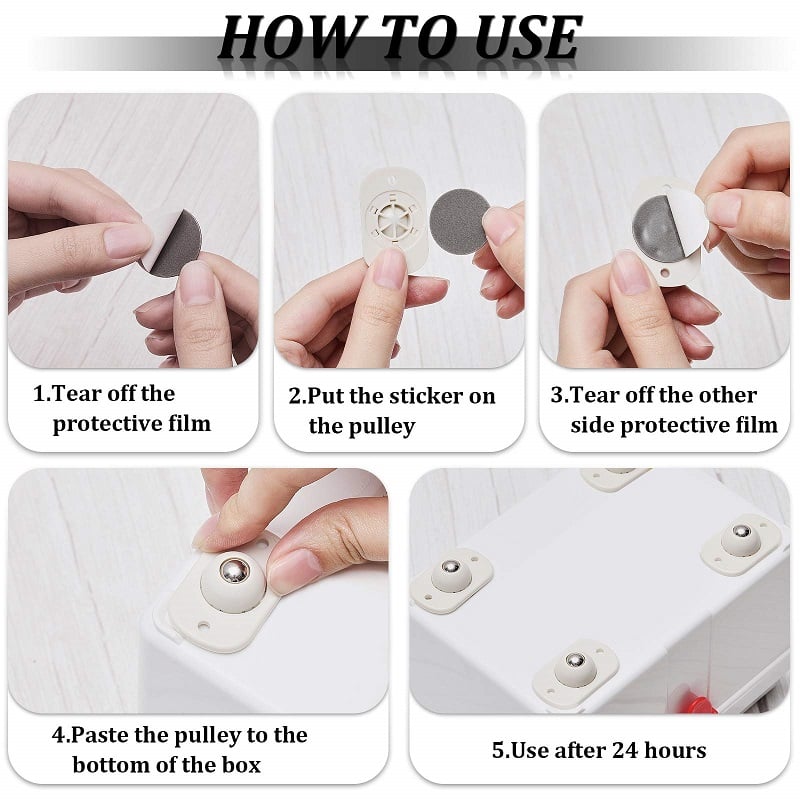 HOW TO USE

1.Tear off the protective film

2.Put the sticker on the pulley

3.Tear off the other side protective film

4.Paste the pulley to the bottom of the box

5.Use after 24 hours