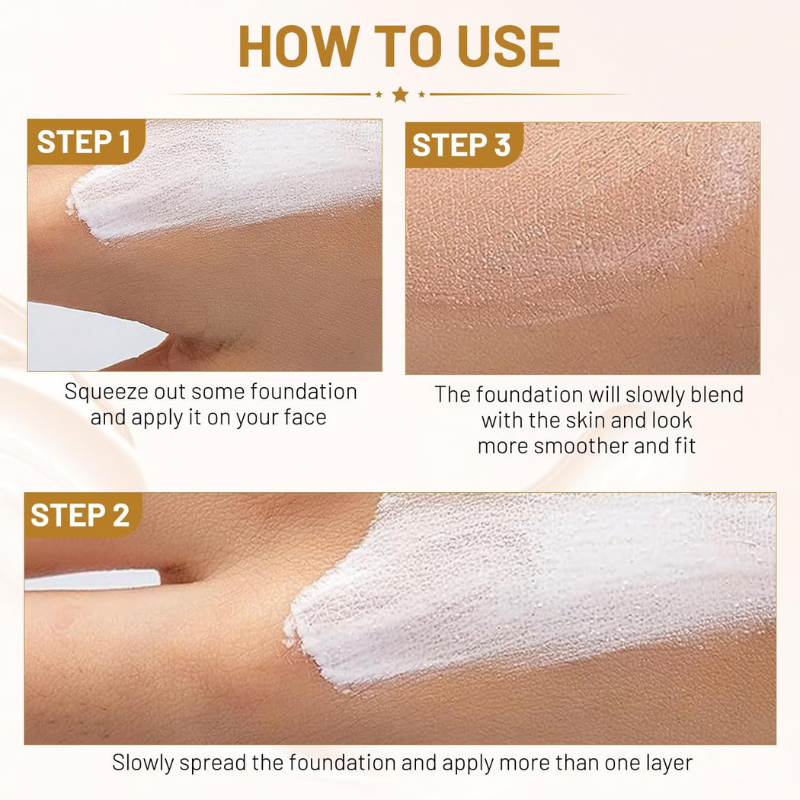 HOW TO USE

STEP 1

Squeeze out some foundation and apply it on your face

STEP 3

The foundation will slowly blend with the skin and look more smoother and fit

STEP 2

Slowly spread the foundation and apply more than one layer