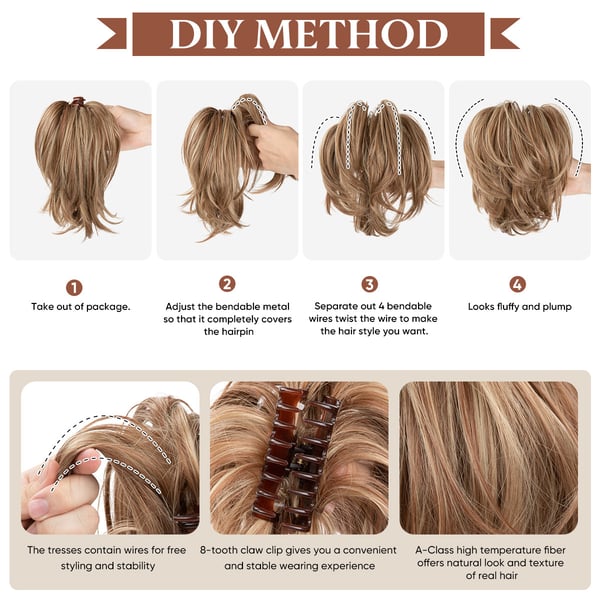 DIY METHOD

1
Take out of package.

2
Adjust the bendable metal so that it completely covers the hairpin

3
Separate out 4 bendable wires twist the wire to make the hair style you want.

4
Looks fluffy and plump

The tresses contain wires for free styling and stability

8-tooth claw clip gives you a convenient and stable wearing experience

A-Class high temperature fiber offers natural look and texture of real hair