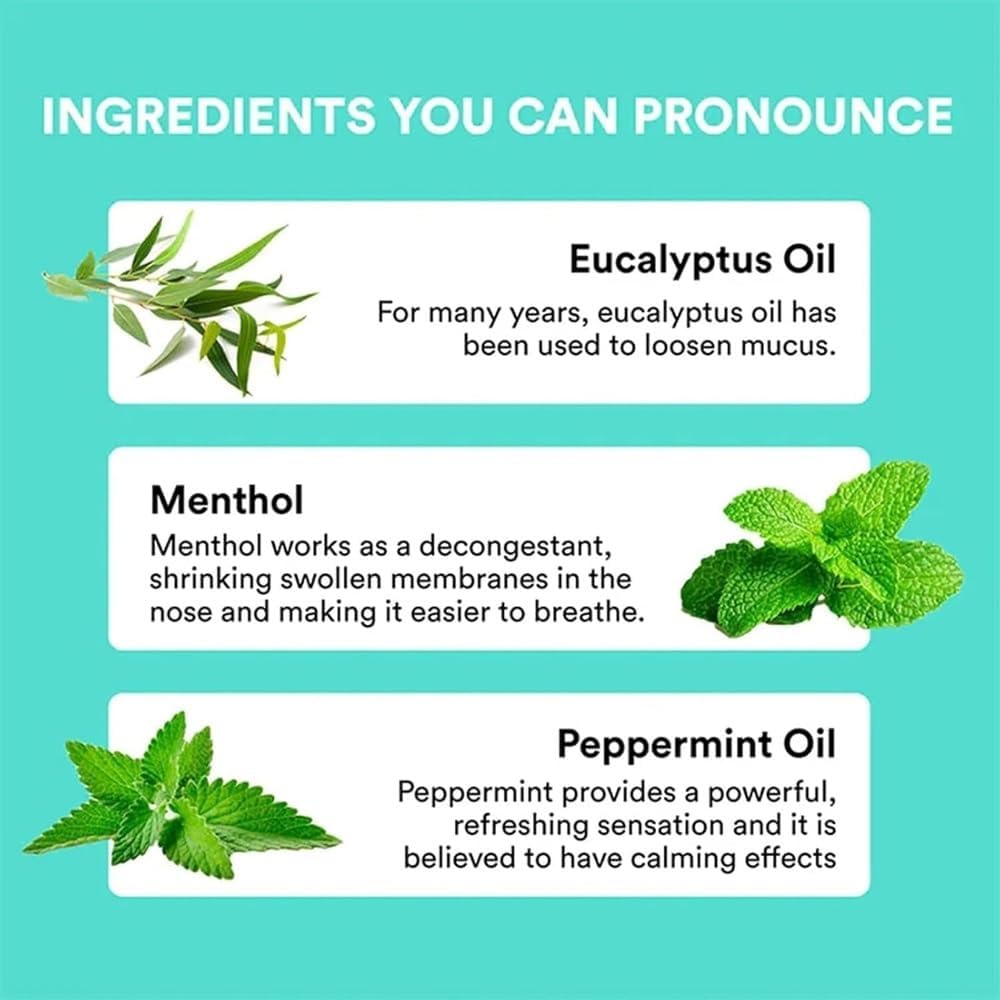 INGREDIENTS YOU CAN PRONOUNCE

Eucalyptus Oil
For many years, eucalyptus oil has been used to loosen mucus.

Menthol
Menthol works as a decongestant, shrinking swollen membranes in the nose and making it easier to breathe.

Peppermint Oil
Peppermint provides a powerful, refreshing sensation and it is believed to have calming effects