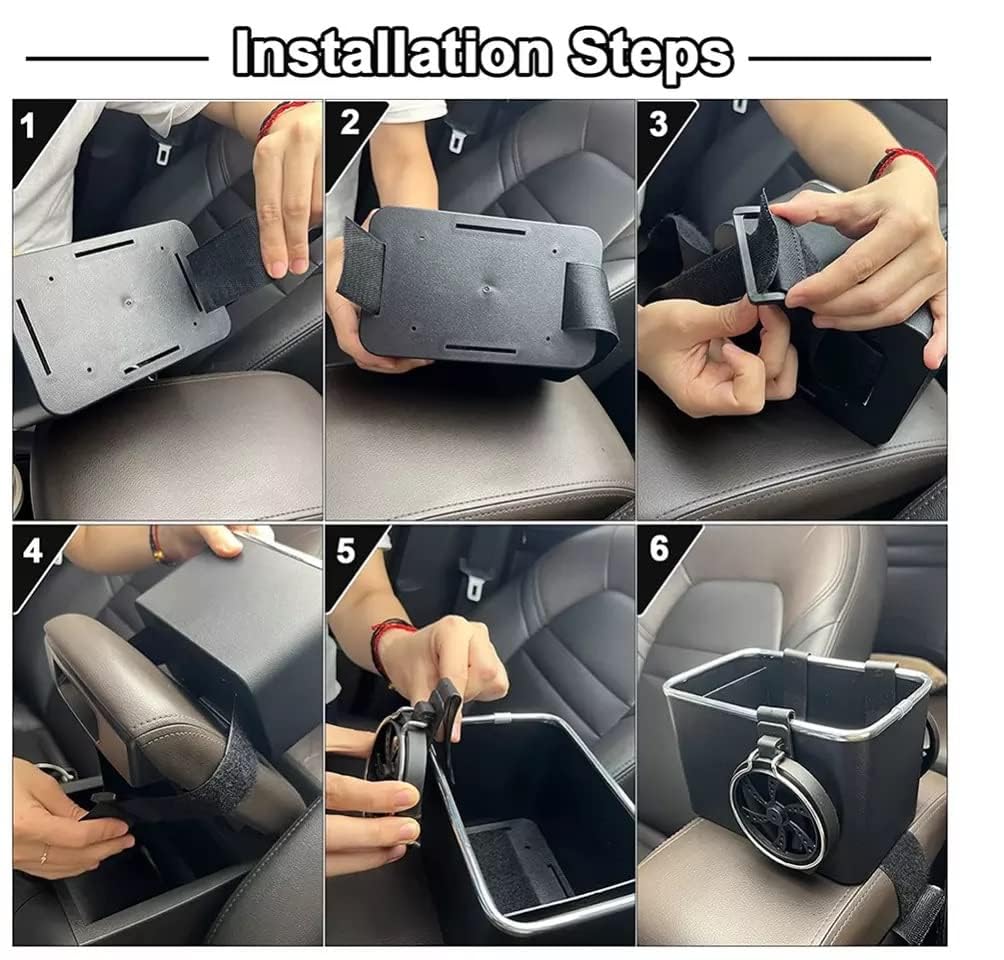 Installation Steps

1

2

3

4

5

6