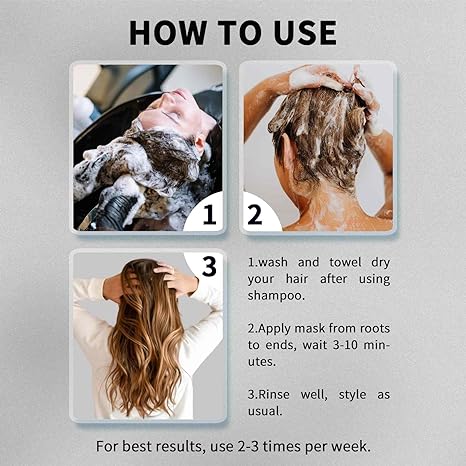 HOW TO USE

1

2

3

1.wash and towel dry your hair after using shampoo.

2.Apply mask from roots to ends, wait 3-10 minutes.

3.Rinse well, style as usual.

For best results, use 2-3 times per week.