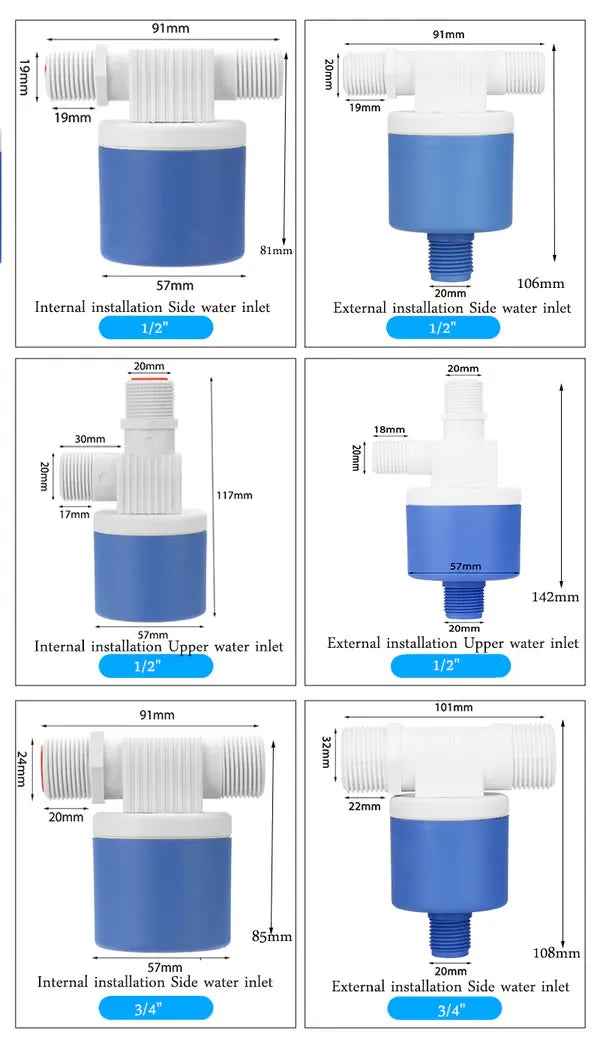 91mm
19mm
19mm
81mm
57mm
Internal installation Side water inlet
1/2"

91mm
20mm
19mm
106mm
20mm
External installation Side water inlet
1/2"

20mm
30mm
20mm
17mm
117mm
57mm
Internal installation Upper water inlet
1/2"

20mm
18mm
20mm
57mm
142mm
20mm
External installation Upper water inlet
1/2"

91mm
24mm
20mm
85mm
57mm
Internal installation Side water inlet
3/4"

101mm
32mm
22mm
108mm
20mm
External installation Side water inlet
3/4"