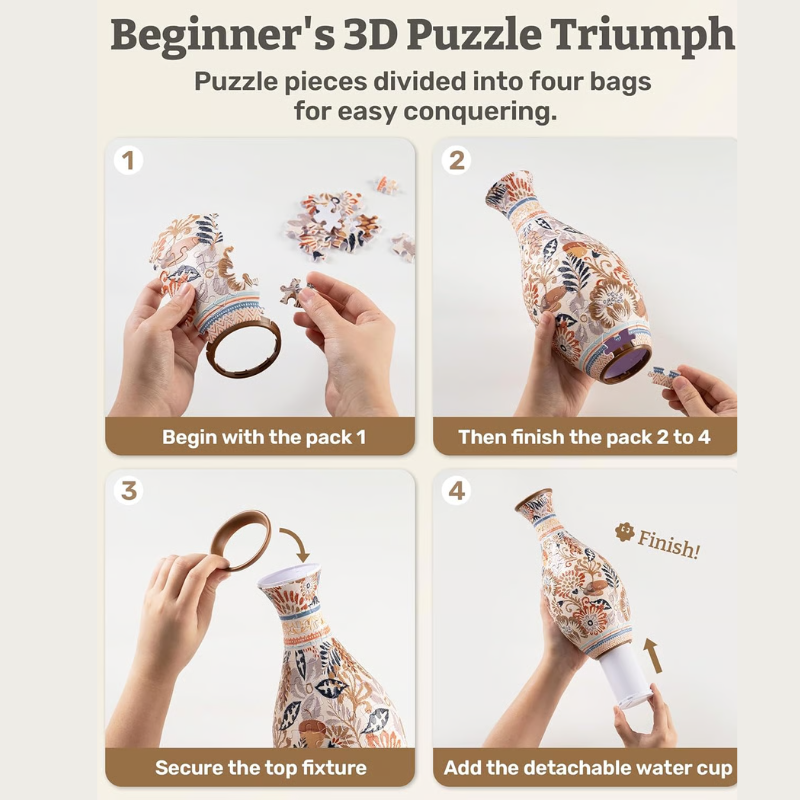 Beginner's 3D Puzzle Triumph

Puzzle pieces divided into four bags for easy conquering.

1

Begin with the pack 1

2

Then finish the pack 2 to 4

3

Secure the top fixture

4

Finish!

Add the detachable water cup