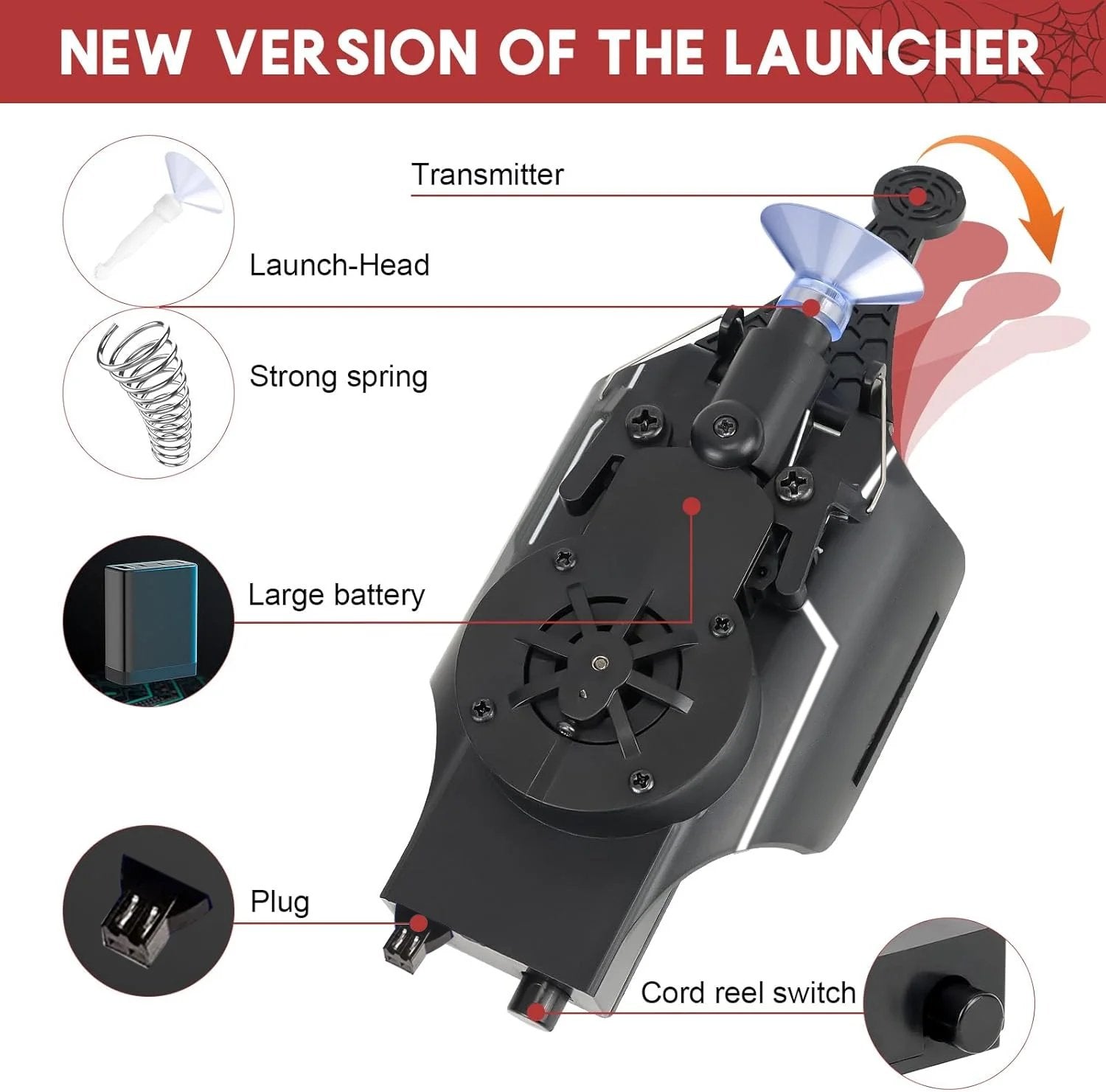 NEW VERSION OF THE LAUNCHER

Transmitter

Launch-Head

Strong spring

Large battery

Plug

Cord reel switch