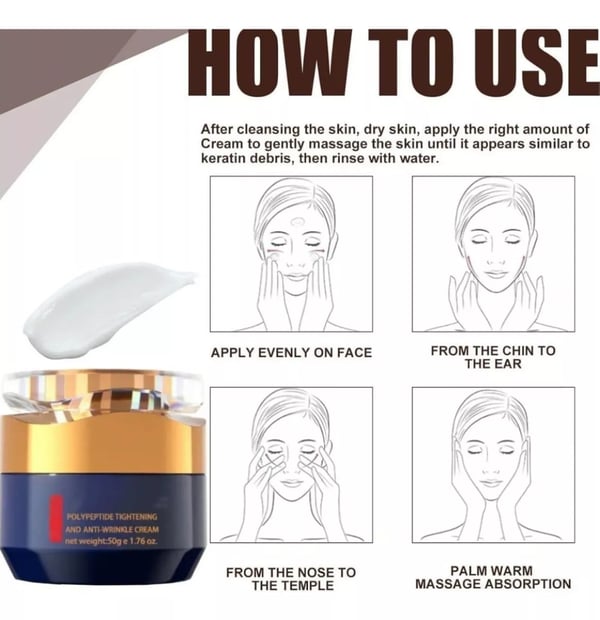 HOW TO USE

After cleansing the skin, dry skin, apply the right amount of Cream to gently massage the skin until it appears similar to keratin debris, then rinse with water.

APPLY EVENLY ON FACE

FROM THE CHIN TO THE EAR

FROM THE NOSE TO THE TEMPLE

PALM WARM MASSAGE ABSORPTION

POLYPEPTIDE TIGHTENING AND ANTI-WRINKLE CREAM net weight:50g e 1.76 oz.