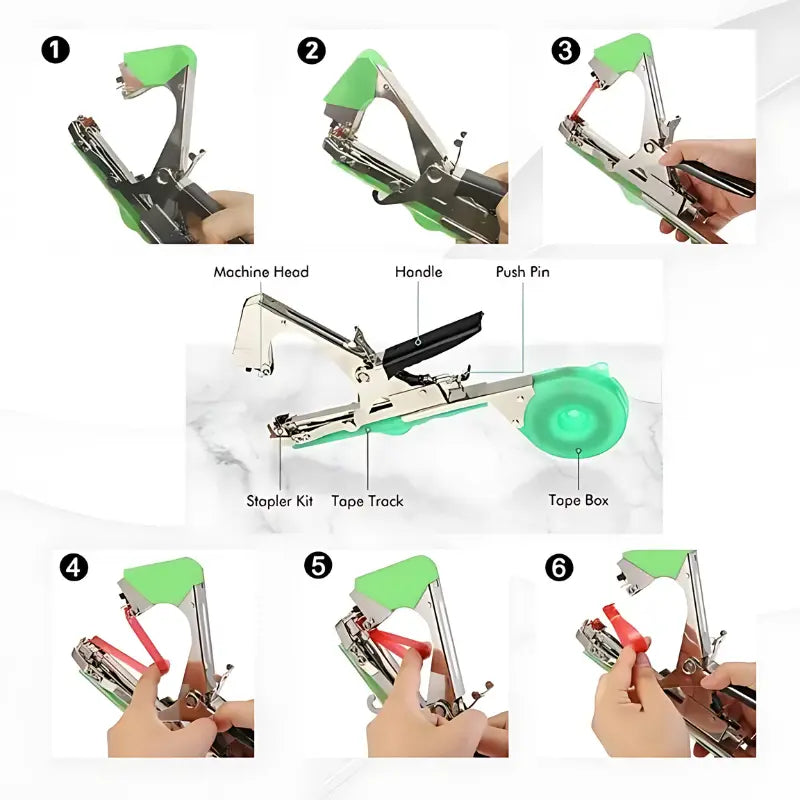 1

2

3

Machine Head

Handle

Push Pin

Stapler Kit

Tape Track

Tape Box

4

5

6