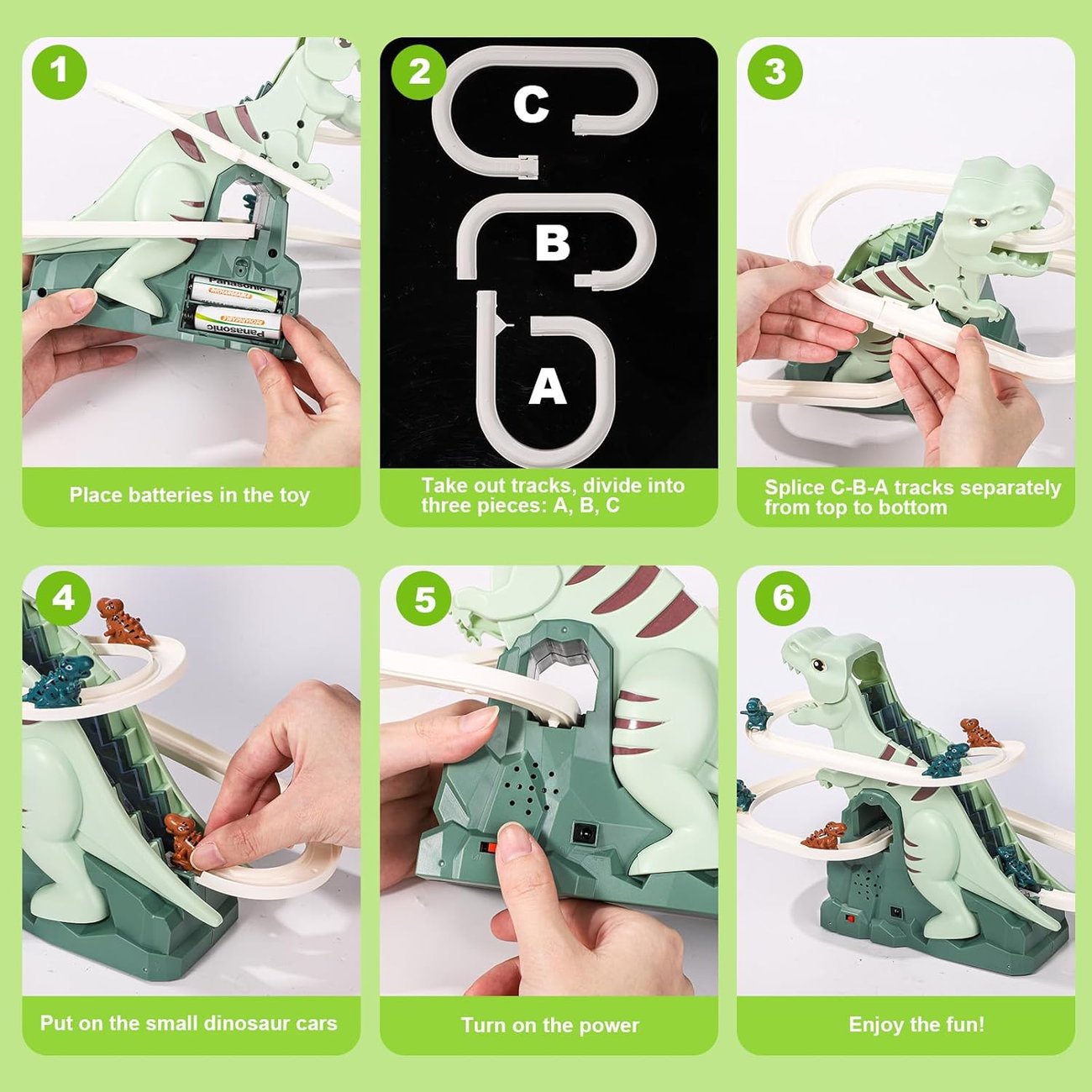 1

Panasonic

Panasonic

Place batteries in the toy

2

C

B

A

Take out tracks, divide into three pieces: A, B, C

3

Splice C-B-A tracks separately from top to bottom

4

Put on the small dinosaur cars

5

Turn on the power

6

Enjoy the fun!